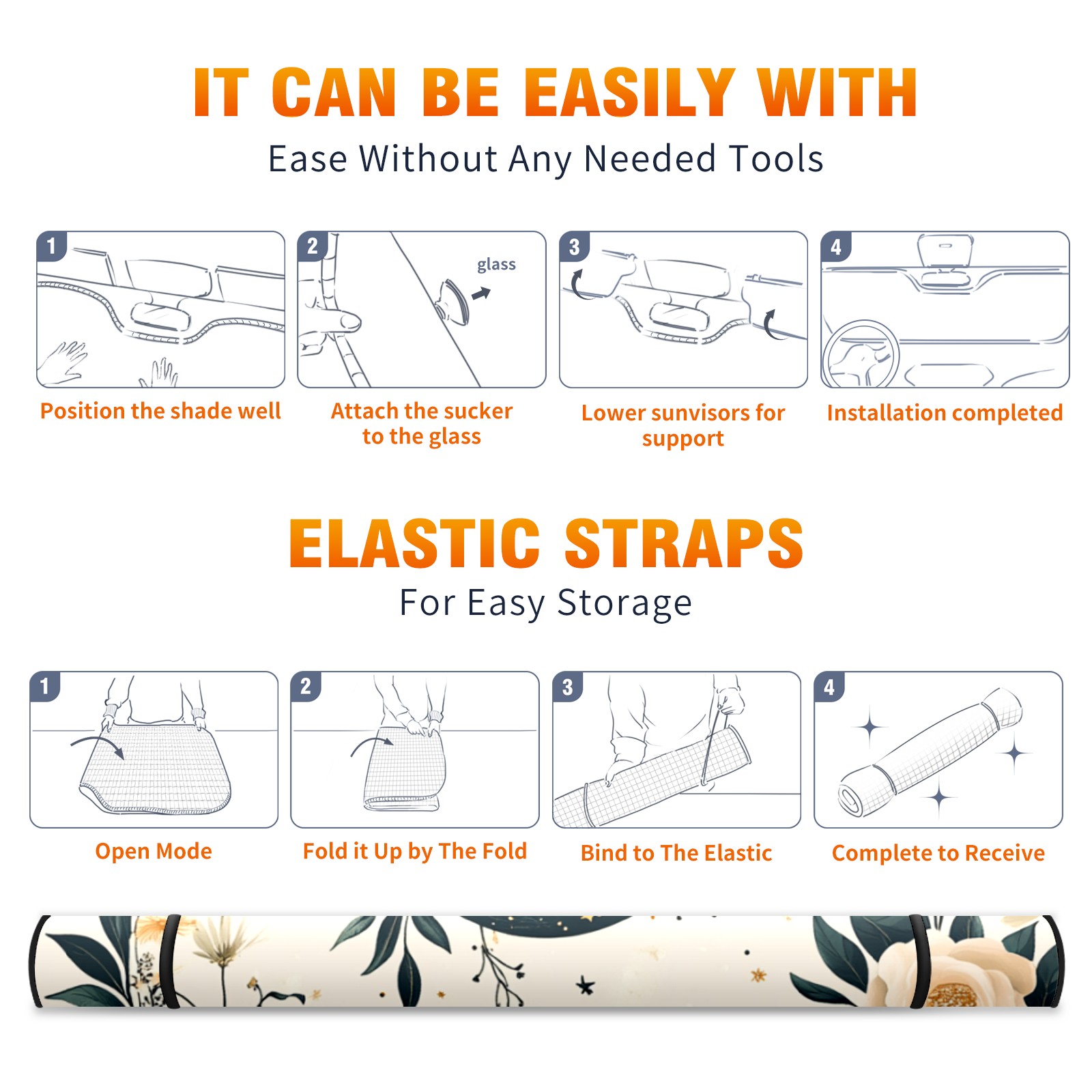 IT CAN BE EASILY WITH

Ease Without Any Needed Tools

1

Position the shade well

2

glass

Attach the sucker to the glass

3

Lower sunvisors for support

4

Installation completed

ELASTIC STRAPS

For Easy Storage

1

Open Mode

2

Fold it Up by The Fold

3

Bind to The Elastic

4

Complete to Receive