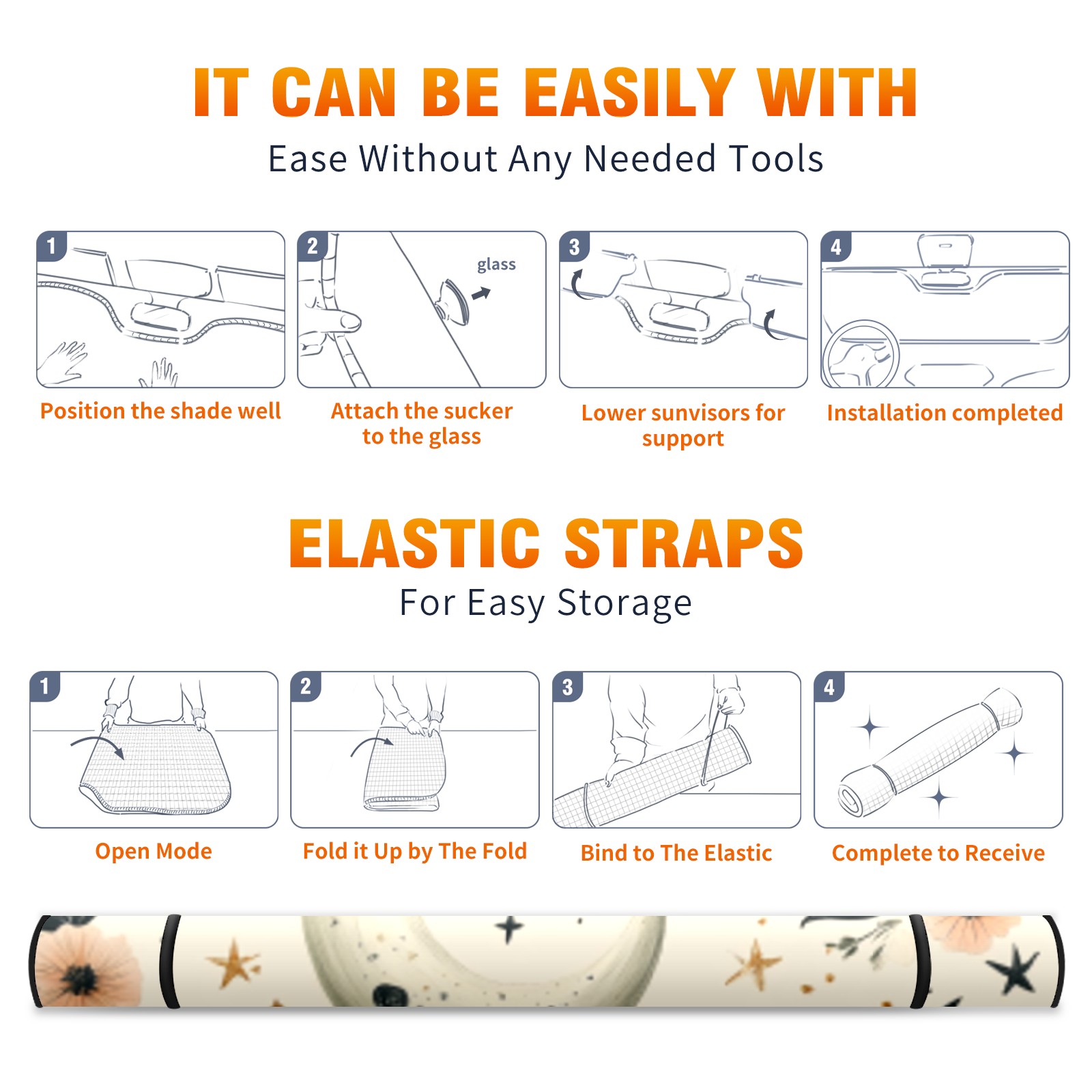 IT CAN BE EASILY WITH

Ease Without Any Needed Tools

1

Position the shade well

2

glass

Attach the sucker to the glass

3

Lower sunvisors for support

4

Installation completed

ELASTIC STRAPS

For Easy Storage

1

Open Mode

2

Fold it Up by The Fold

3

Bind to The Elastic

4

Complete to Receive