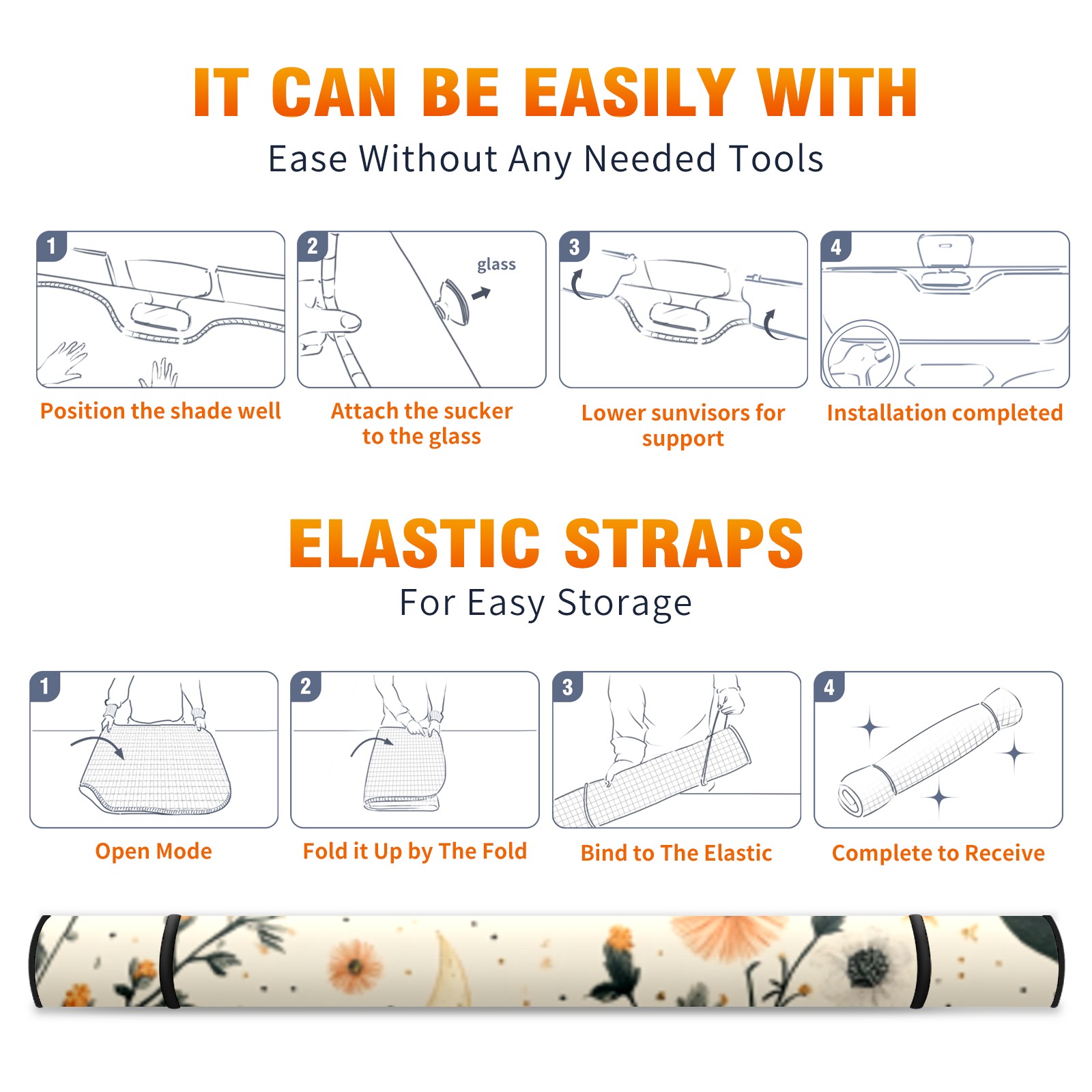 IT CAN BE EASILY WITH
Ease Without Any Needed Tools

1
Position the shade well

2
glass
Attach the sucker to the glass

3
Lower sunvisors for support

4
Installation completed

ELASTIC STRAPS
For Easy Storage

1
Open Mode

2
Fold it Up by The Fold

3
Bind to The Elastic

4
Complete to Receive