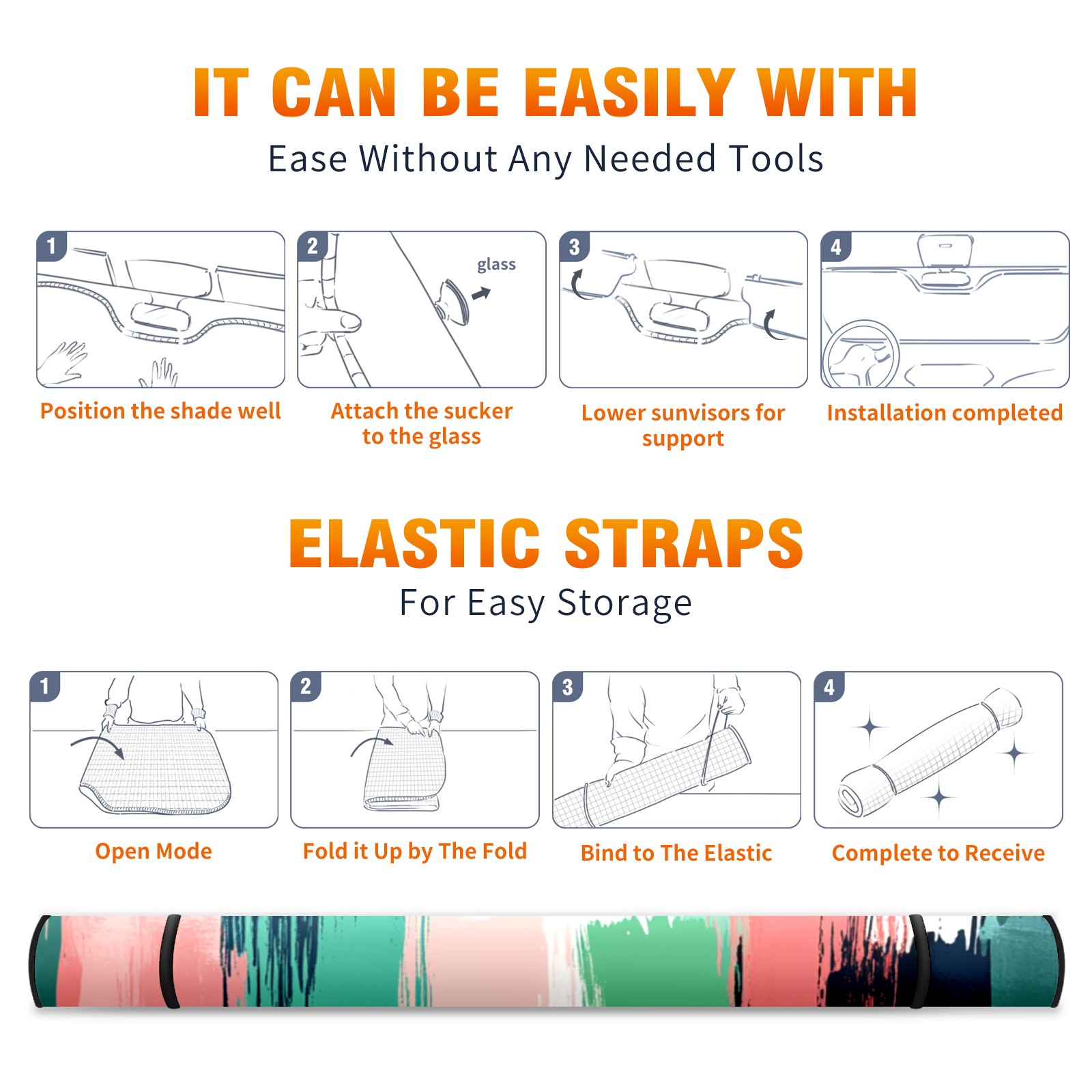 IT CAN BE EASILY WITH
Ease Without Any Needed Tools

1
Position the shade well

2
glass
Attach the sucker to the glass

3
Lower sunvisors for support

4
Installation completed

ELASTIC STRAPS
For Easy Storage

1
Open Mode

2
Fold it Up by The Fold

3
Bind to The Elastic

4
Complete to Receive