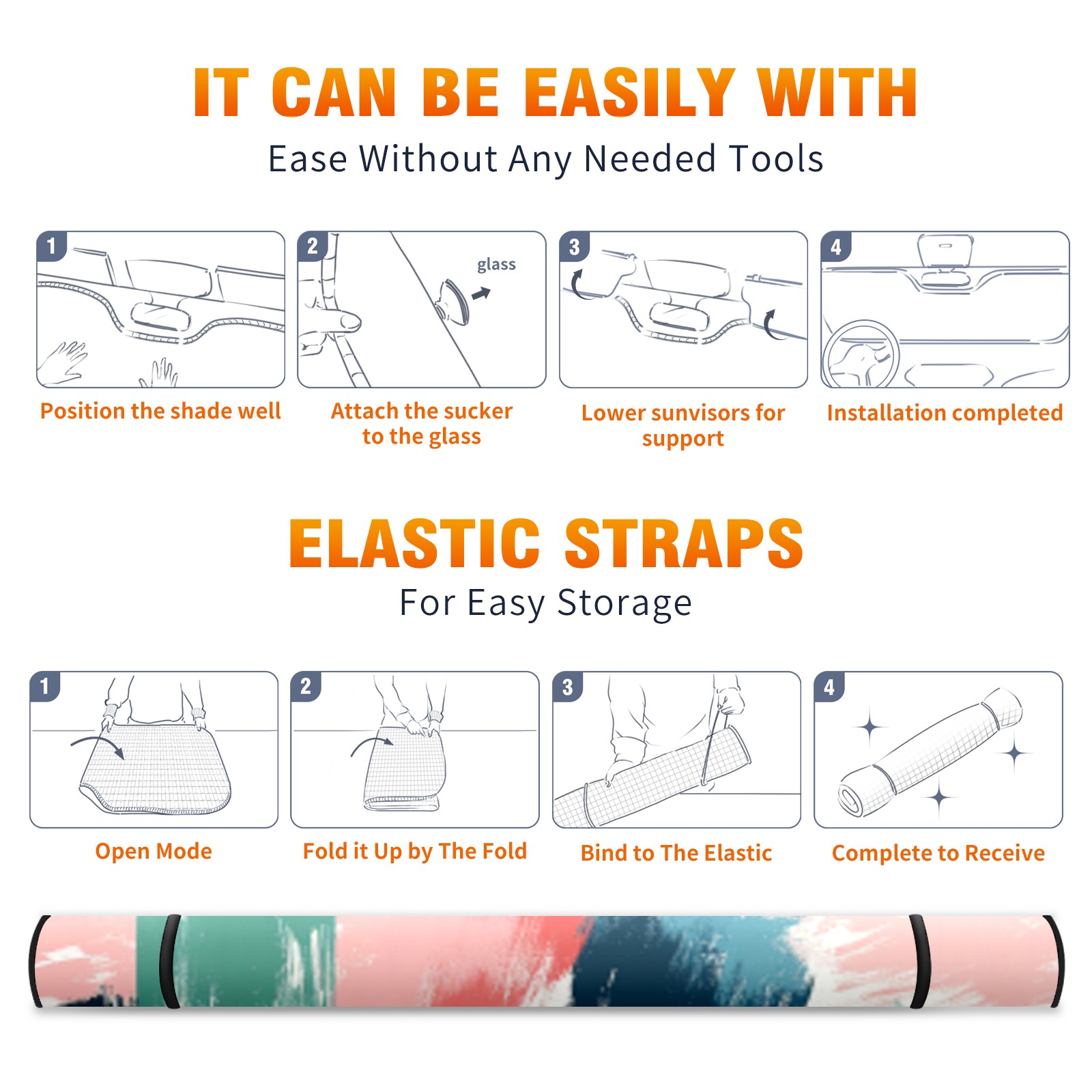 IT CAN BE EASILY WITH
Ease Without Any Needed Tools

1
Position the shade well

2
glass
Attach the sucker to the glass

3
Lower sunvisors for support

4
Installation completed

ELASTIC STRAPS
For Easy Storage

1
Open Mode

2
Fold it Up by The Fold

3
Bind to The Elastic

4
Complete to Receive