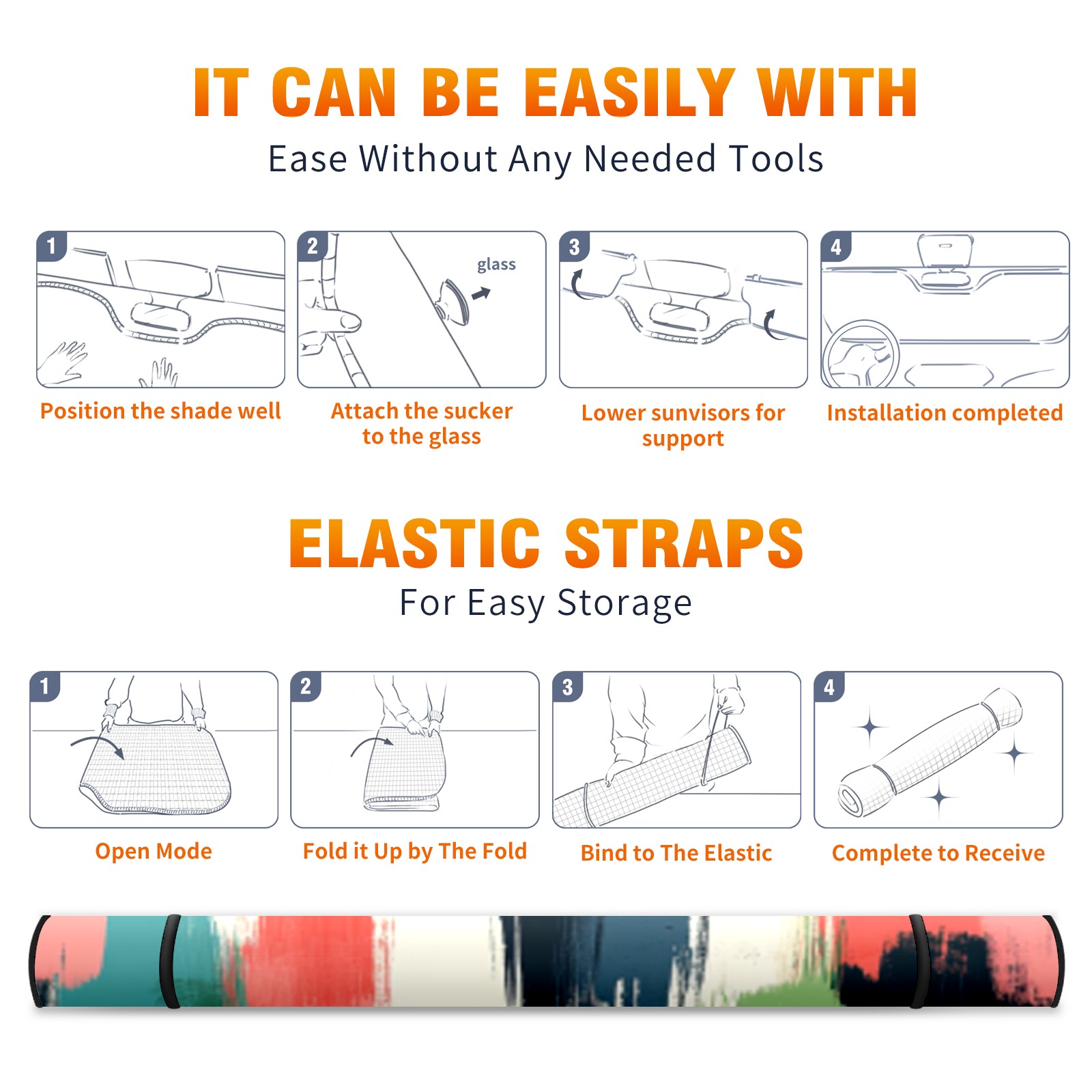 IT CAN BE EASILY WITH
Ease Without Any Needed Tools

1
Position the shade well

2
glass
Attach the sucker to the glass

3
Lower sunvisors for support

4
Installation completed

ELASTIC STRAPS
For Easy Storage

1
Open Mode

2
Fold it Up by The Fold

3
Bind to The Elastic

4
Complete to Receive