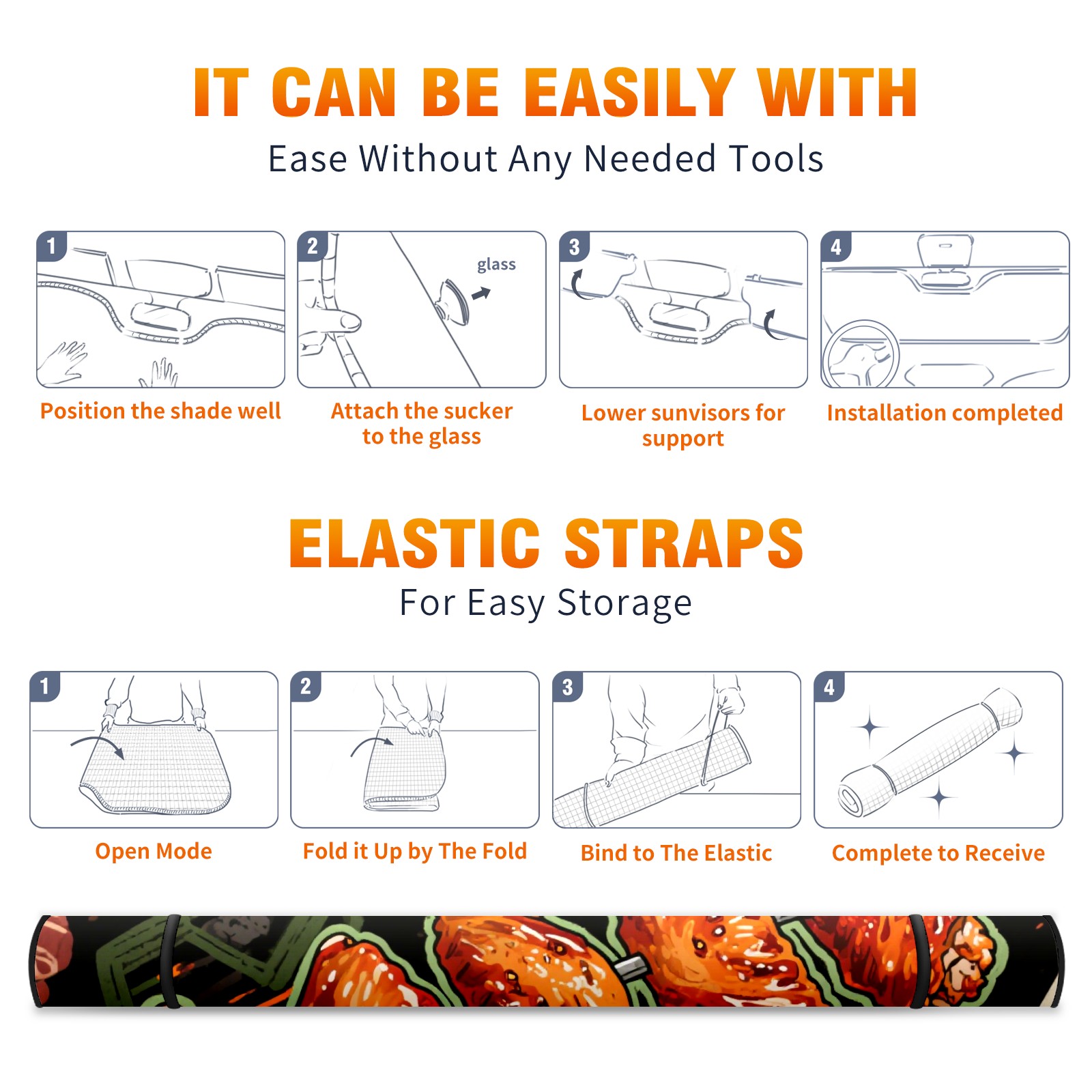 IT CAN BE EASILY WITH
Ease Without Any Needed Tools

1
Position the shade well

2
glass
Attach the sucker to the glass

3
Lower sunvisors for support

4
Installation completed

ELASTIC STRAPS
For Easy Storage

1
Open Mode

2
Fold it Up by The Fold

3
Bind to The Elastic

4
Complete to Receive