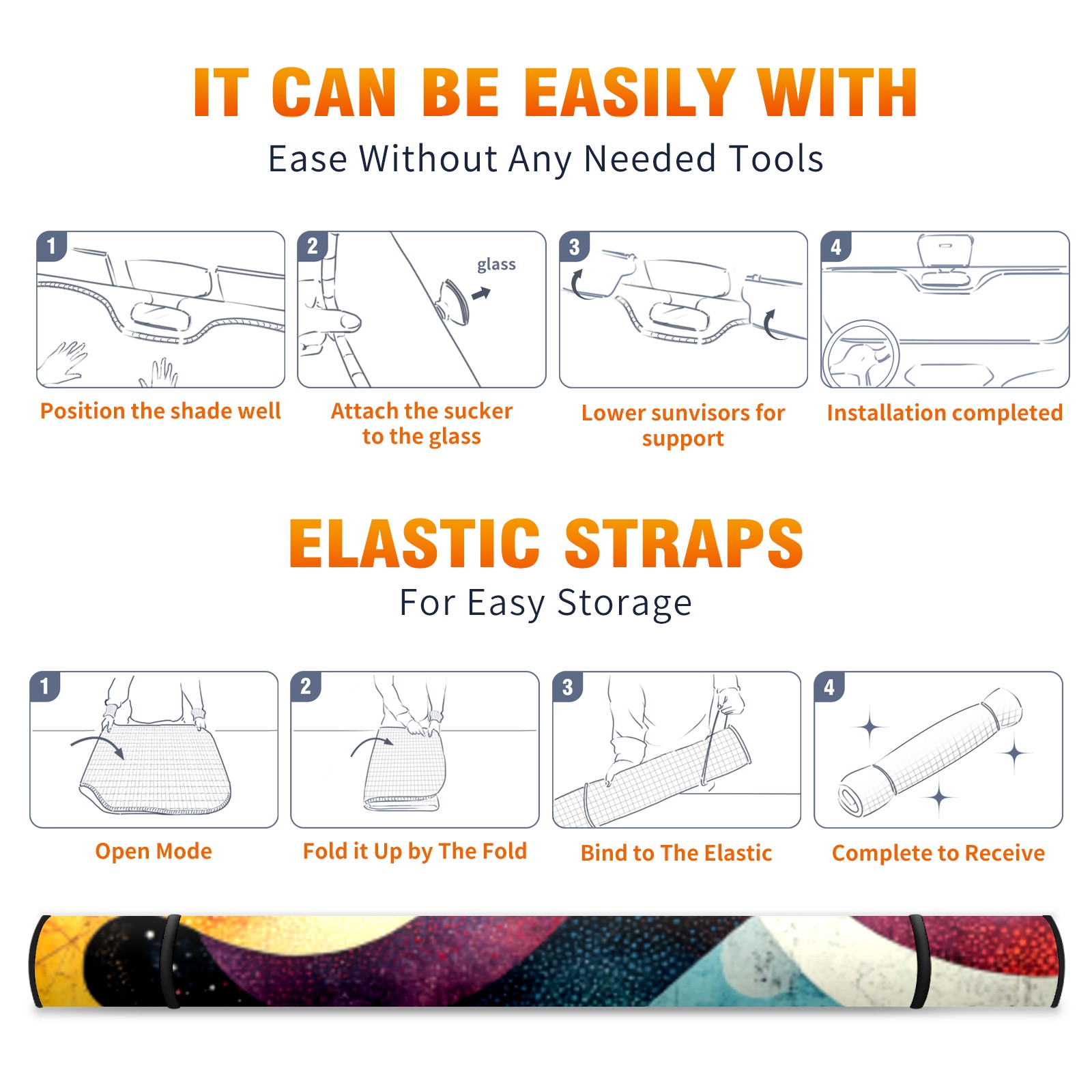 IT CAN BE EASILY WITH

Ease Without Any Needed Tools

1

Position the shade well

2

glass

Attach the sucker to the glass

3

Lower sunvisors for support

4

Installation completed

ELASTIC STRAPS

For Easy Storage

1

Open Mode

2

Fold it Up by The Fold

3

Bind to The Elastic

4

Complete to Receive