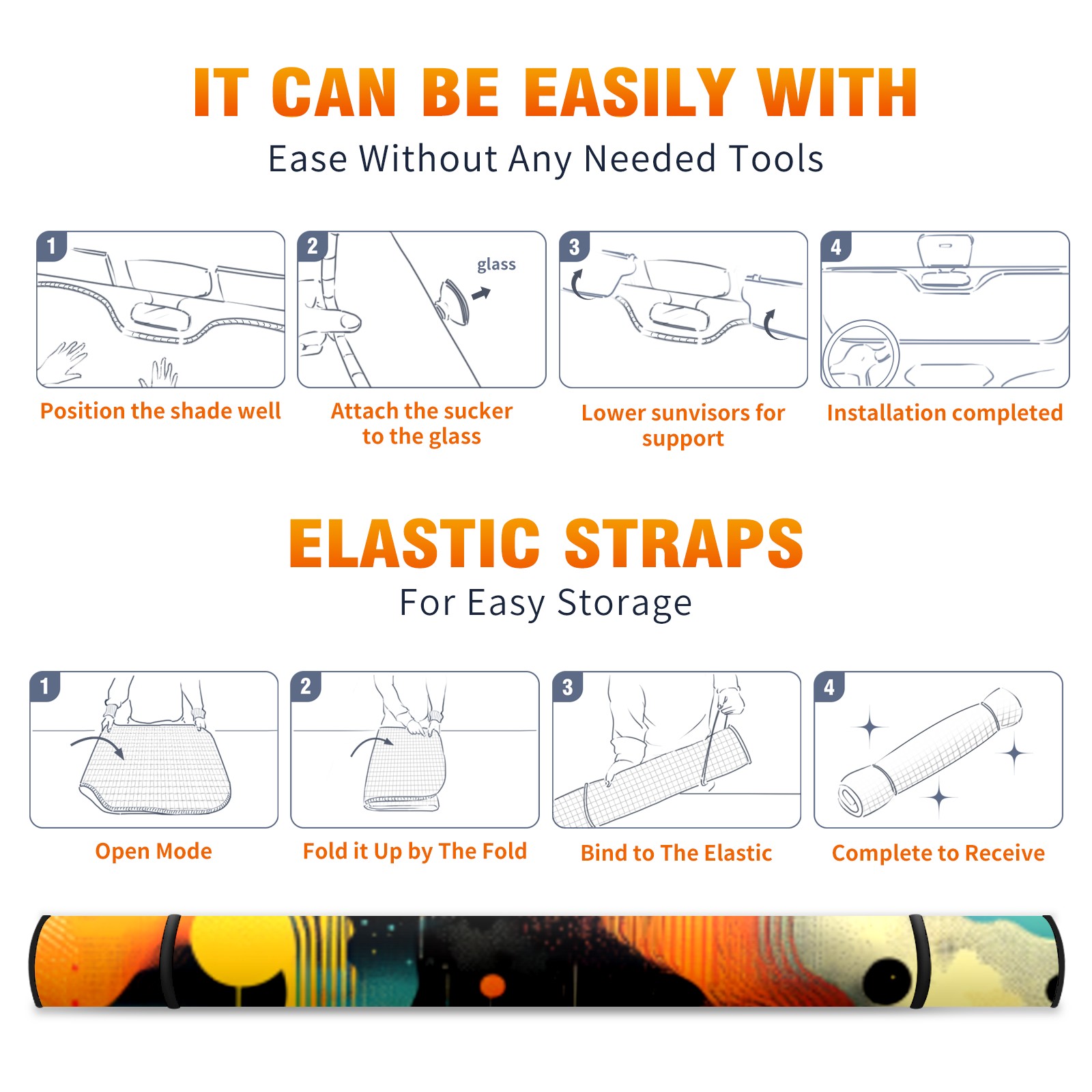 IT CAN BE EASILY WITH
Ease Without Any Needed Tools

1
Position the shade well

2
glass
Attach the sucker to the glass

3
Lower sunvisors for support

4
Installation completed

ELASTIC STRAPS
For Easy Storage

1
Open Mode

2
Fold it Up by The Fold

3
Bind to The Elastic

4
Complete to Receive