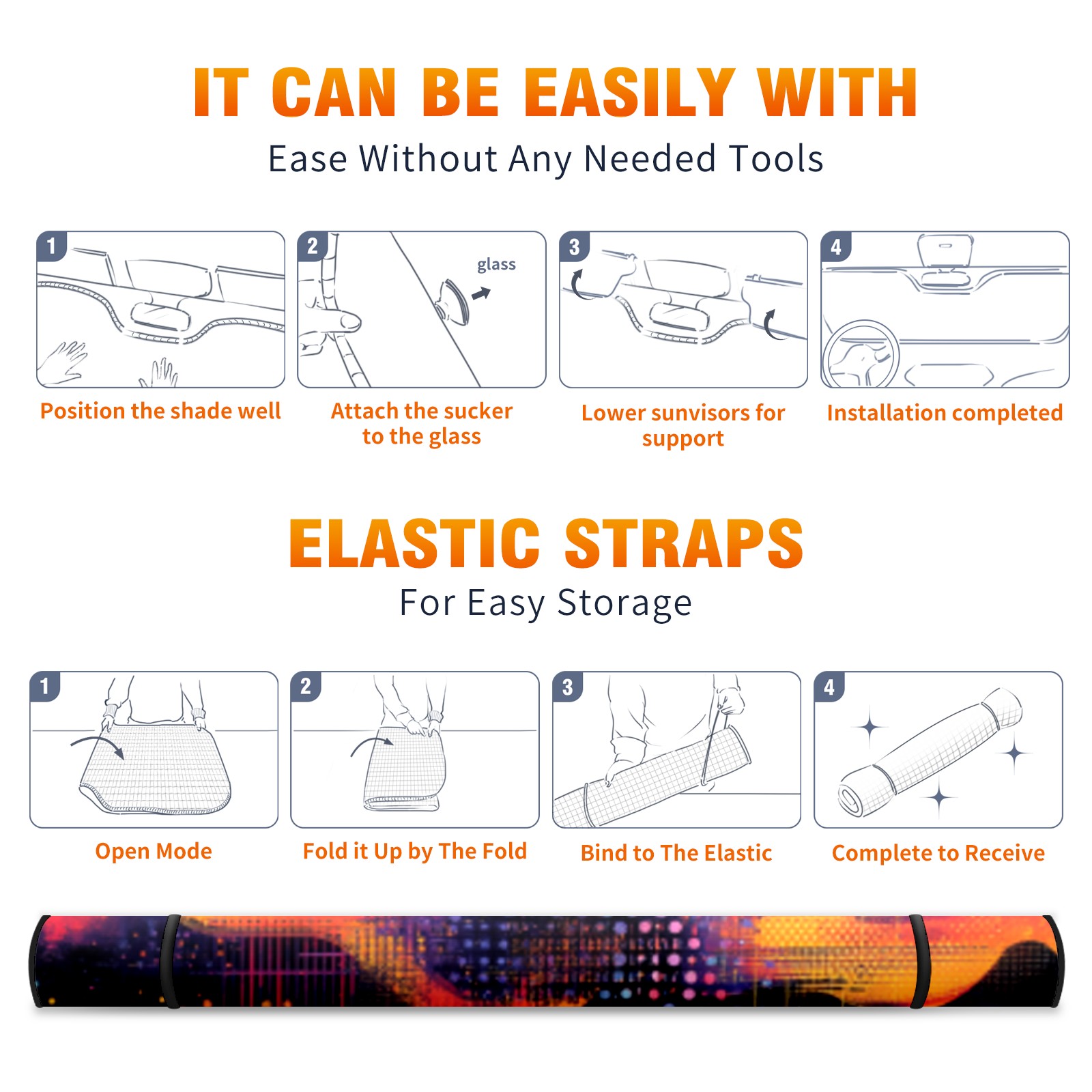 IT CAN BE EASILY WITH

Ease Without Any Needed Tools

1

Position the shade well

2

glass

Attach the sucker to the glass

3

Lower sunvisors for support

4

Installation completed

ELASTIC STRAPS

For Easy Storage

1

Open Mode

2

Fold it Up by The Fold

3

Bind to The Elastic

4

Complete to Receive