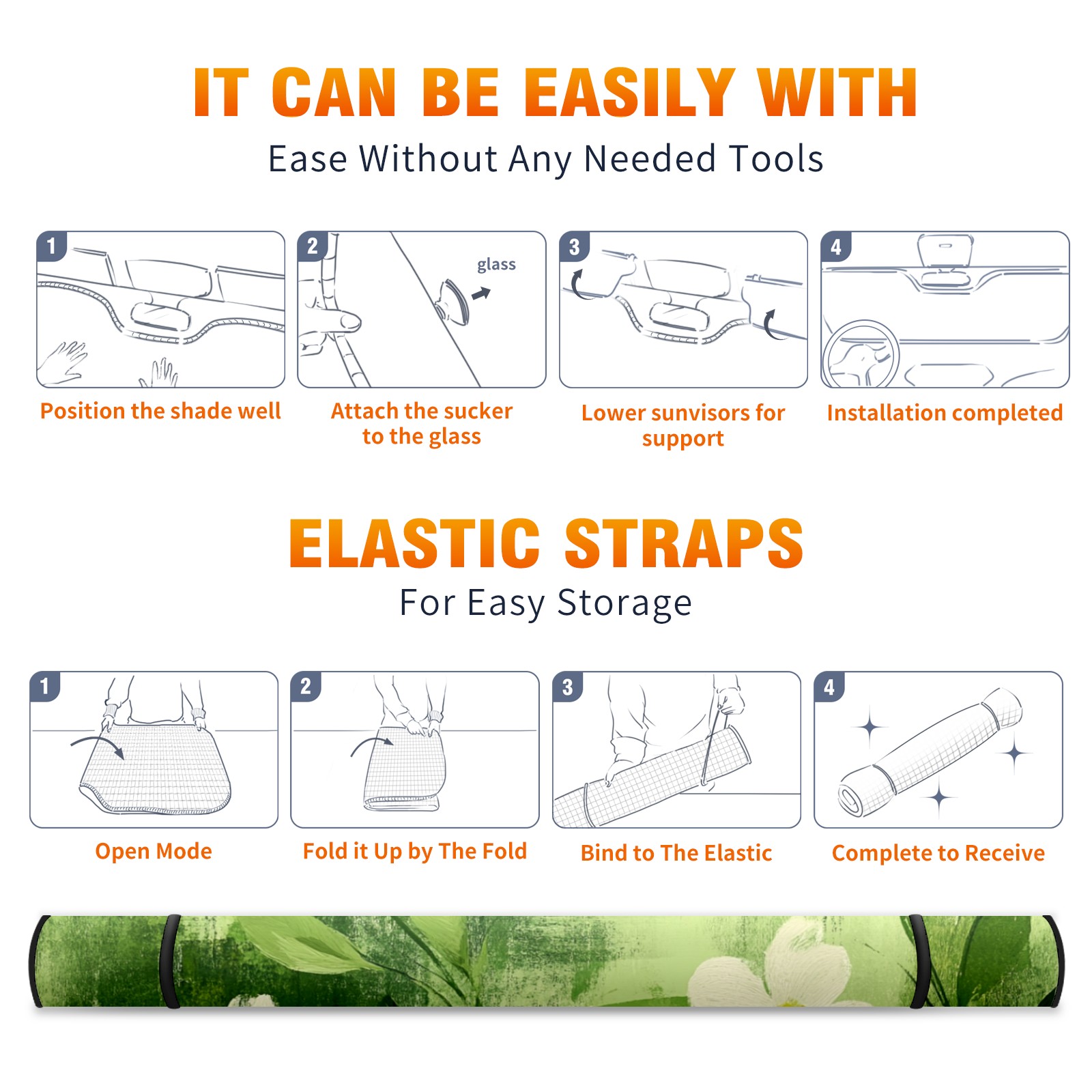 IT CAN BE EASILY WITH

Ease Without Any Needed Tools

1

Position the shade well

2

glass

Attach the sucker to the glass

3

Lower sunvisors for support

4

Installation completed

ELASTIC STRAPS

For Easy Storage

1

Open Mode

2

Fold it Up by The Fold

3

Bind to The Elastic

4

Complete to Receive