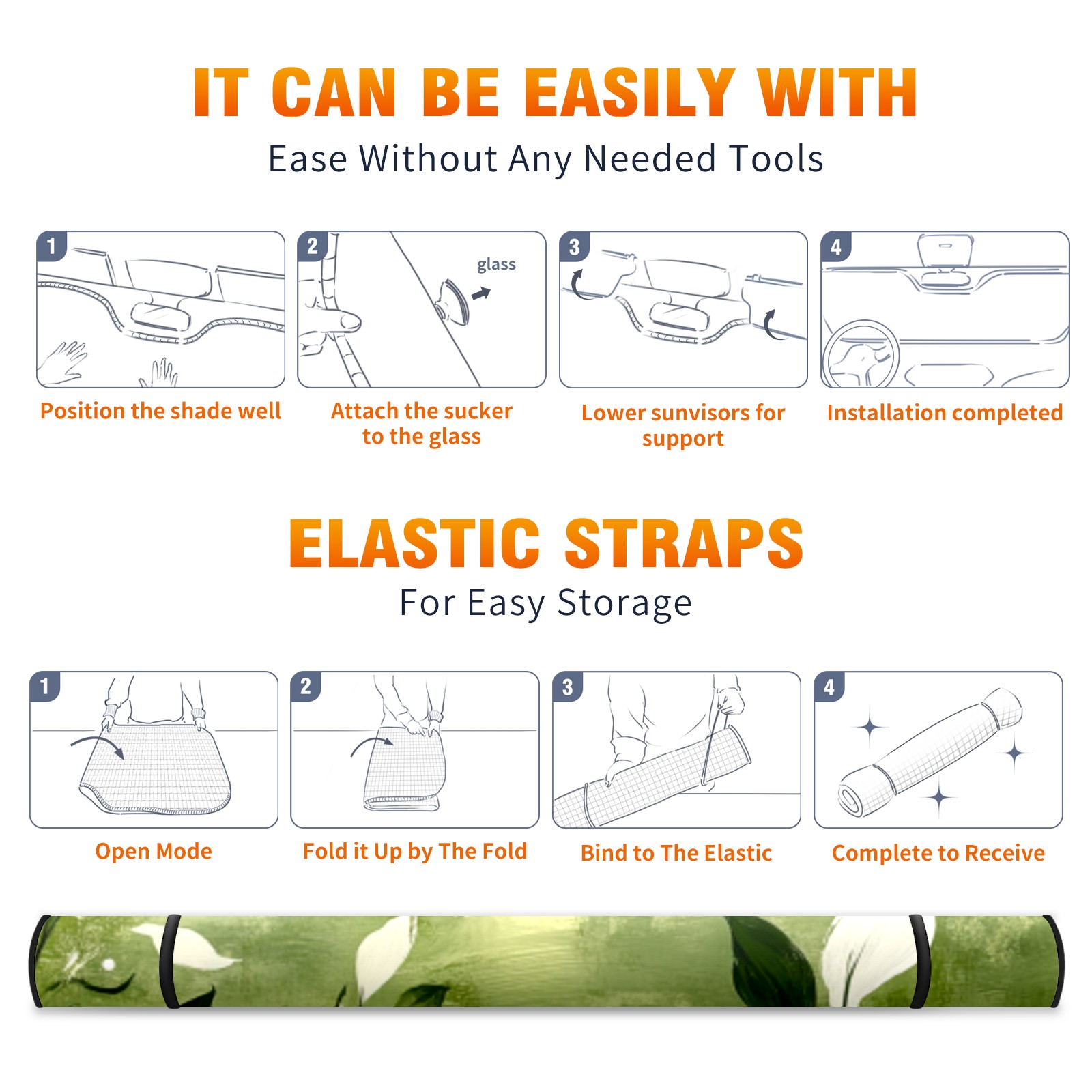 IT CAN BE EASILY WITH

Ease Without Any Needed Tools

1

Position the shade well

2

glass

Attach the sucker to the glass

3

Lower sunvisors for support

4

Installation completed

ELASTIC STRAPS

For Easy Storage

1

Open Mode

2

Fold it Up by The Fold

3

Bind to The Elastic

4

Complete to Receive