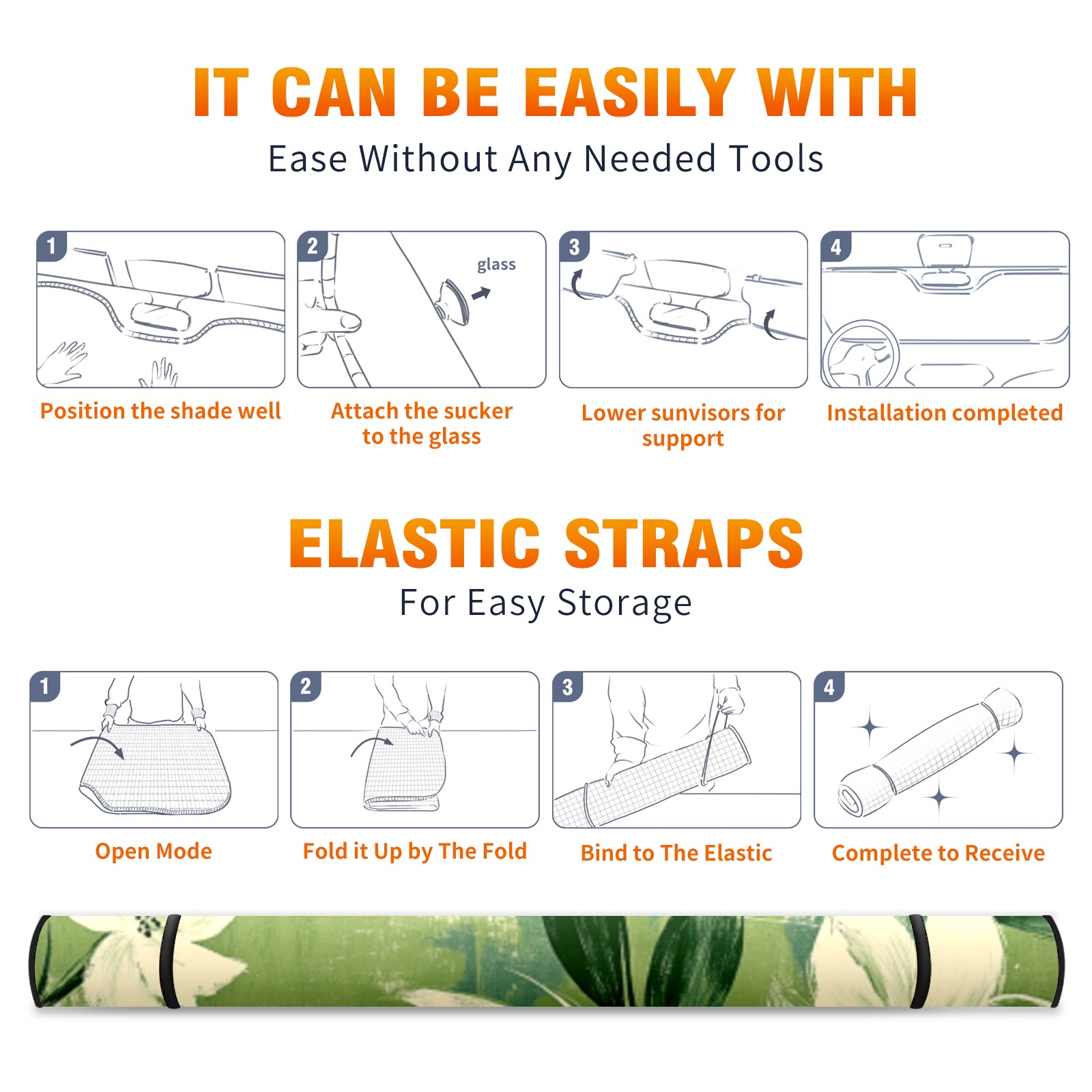 IT CAN BE EASILY WITH
Ease Without Any Needed Tools

1
Position the shade well

2
glass
Attach the sucker to the glass

3
Lower sunvisors for support

4
Installation completed

ELASTIC STRAPS
For Easy Storage

1
Open Mode

2
Fold it Up by The Fold

3
Bind to The Elastic

4
Complete to Receive