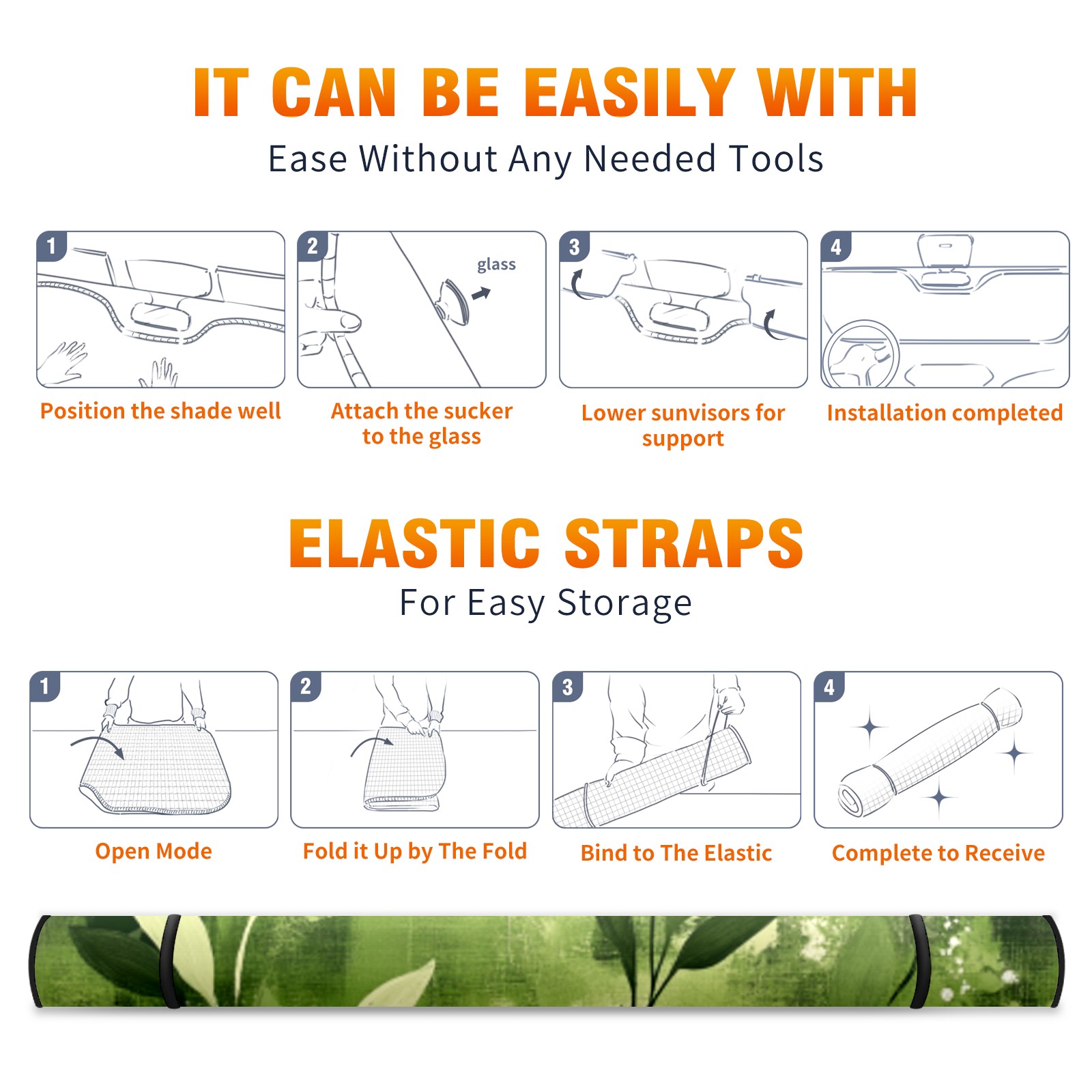 IT CAN BE EASILY WITH
Ease Without Any Needed Tools

1
Position the shade well

2
glass
Attach the sucker to the glass

3
Lower sunvisors for support

4
Installation completed

ELASTIC STRAPS
For Easy Storage

1
Open Mode

2
Fold it Up by The Fold

3
Bind to The Elastic

4
Complete to Receive