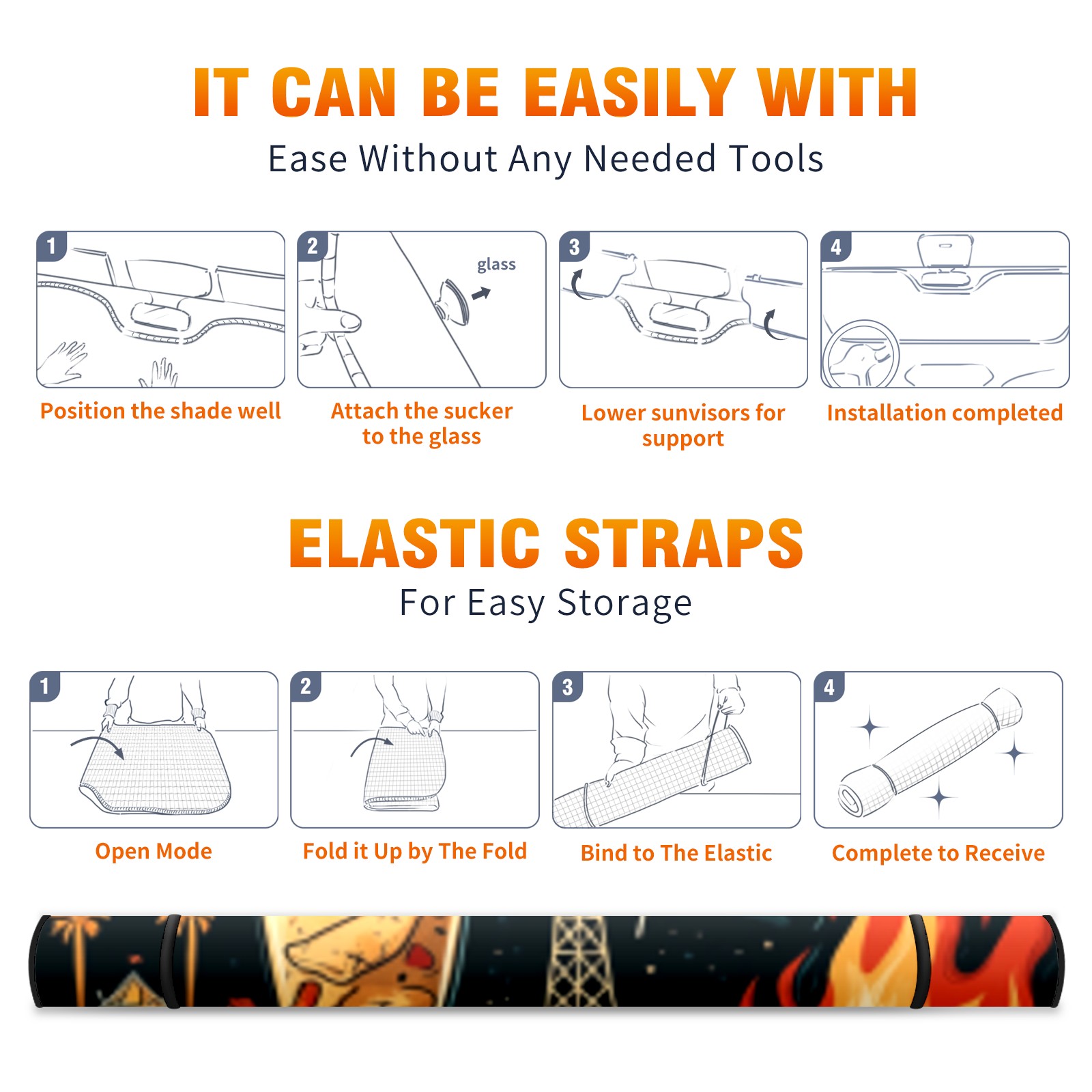 IT CAN BE EASILY WITH
Ease Without Any Needed Tools

1
Position the shade well

2
glass
Attach the sucker to the glass

3
Lower sunvisors for support

4
Installation completed

ELASTIC STRAPS
For Easy Storage

1
Open Mode

2
Fold it Up by The Fold

3
Bind to The Elastic

4
Complete to Receive