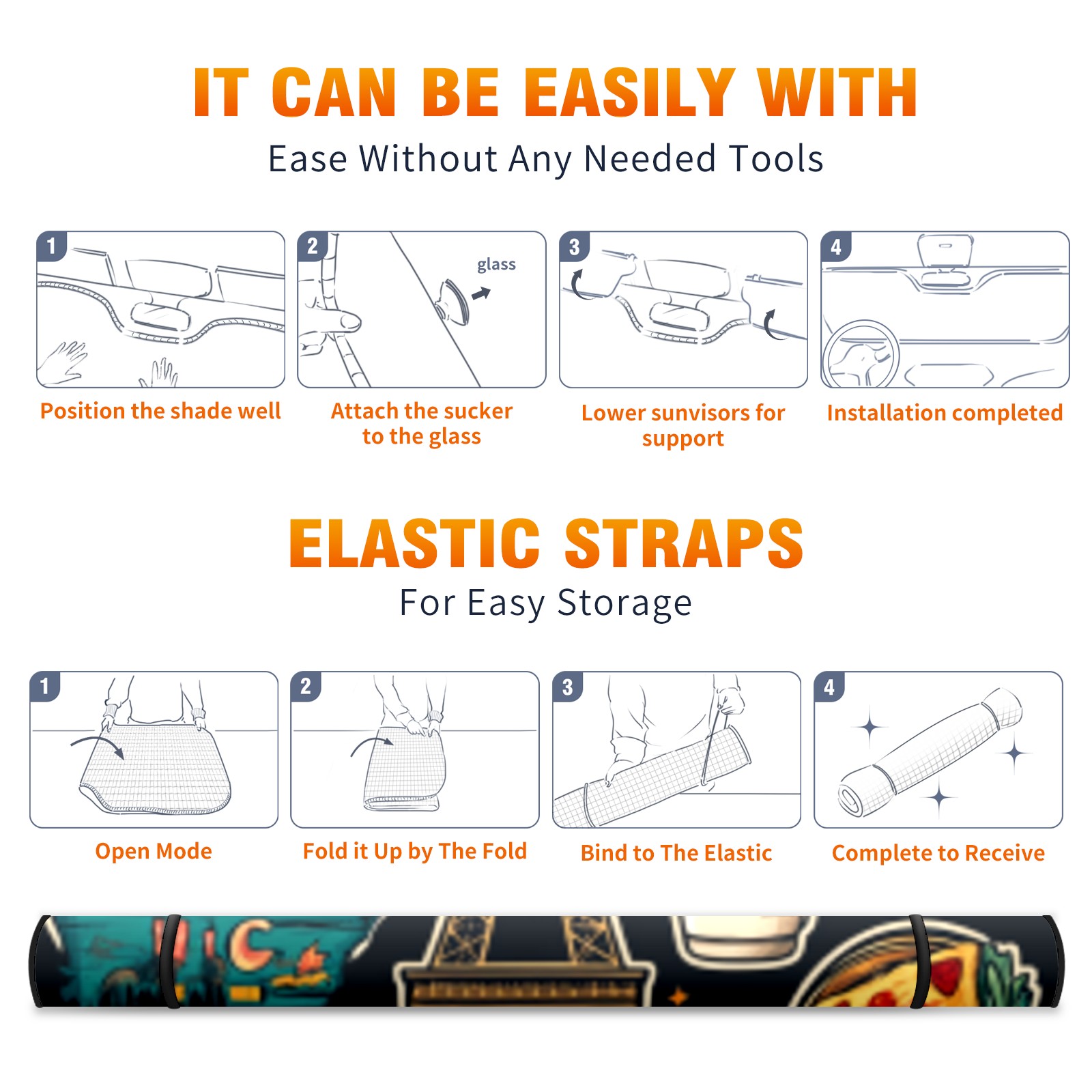 IT CAN BE EASILY WITH
Ease Without Any Needed Tools

1
Position the shade well

2
glass
Attach the sucker to the glass

3
Lower sunvisors for support

4
Installation completed

ELASTIC STRAPS
For Easy Storage

1
Open Mode

2
Fold it Up by The Fold

3
Bind to The Elastic

4
Complete to Receive