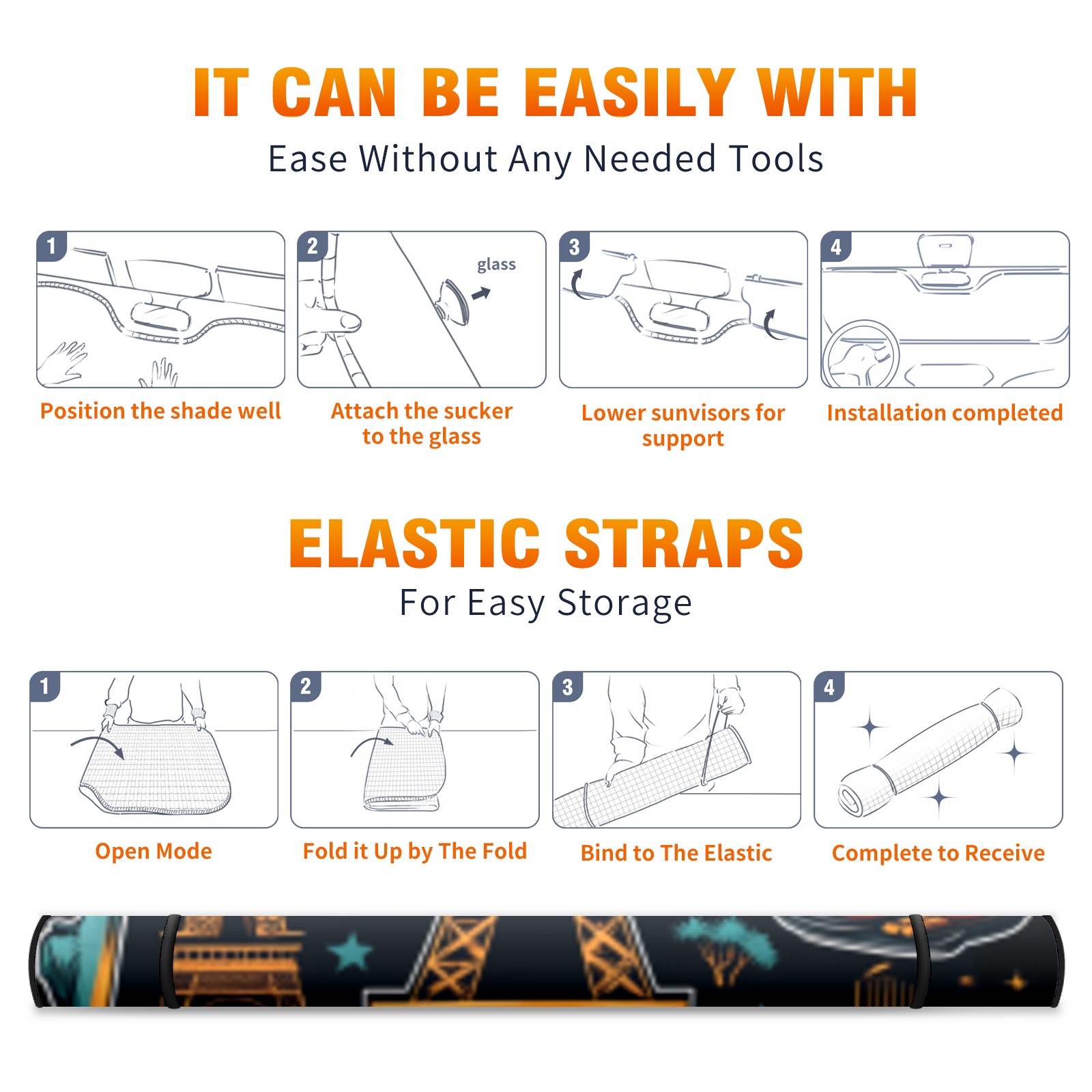 IT CAN BE EASILY WITH

Ease Without Any Needed Tools

1

Position the shade well

2

glass

Attach the sucker to the glass

3

Lower sunvisors for support

4

Installation completed

ELASTIC STRAPS

For Easy Storage

1

Open Mode

2

Fold it Up by The Fold

3

Bind to The Elastic

4

Complete to Receive