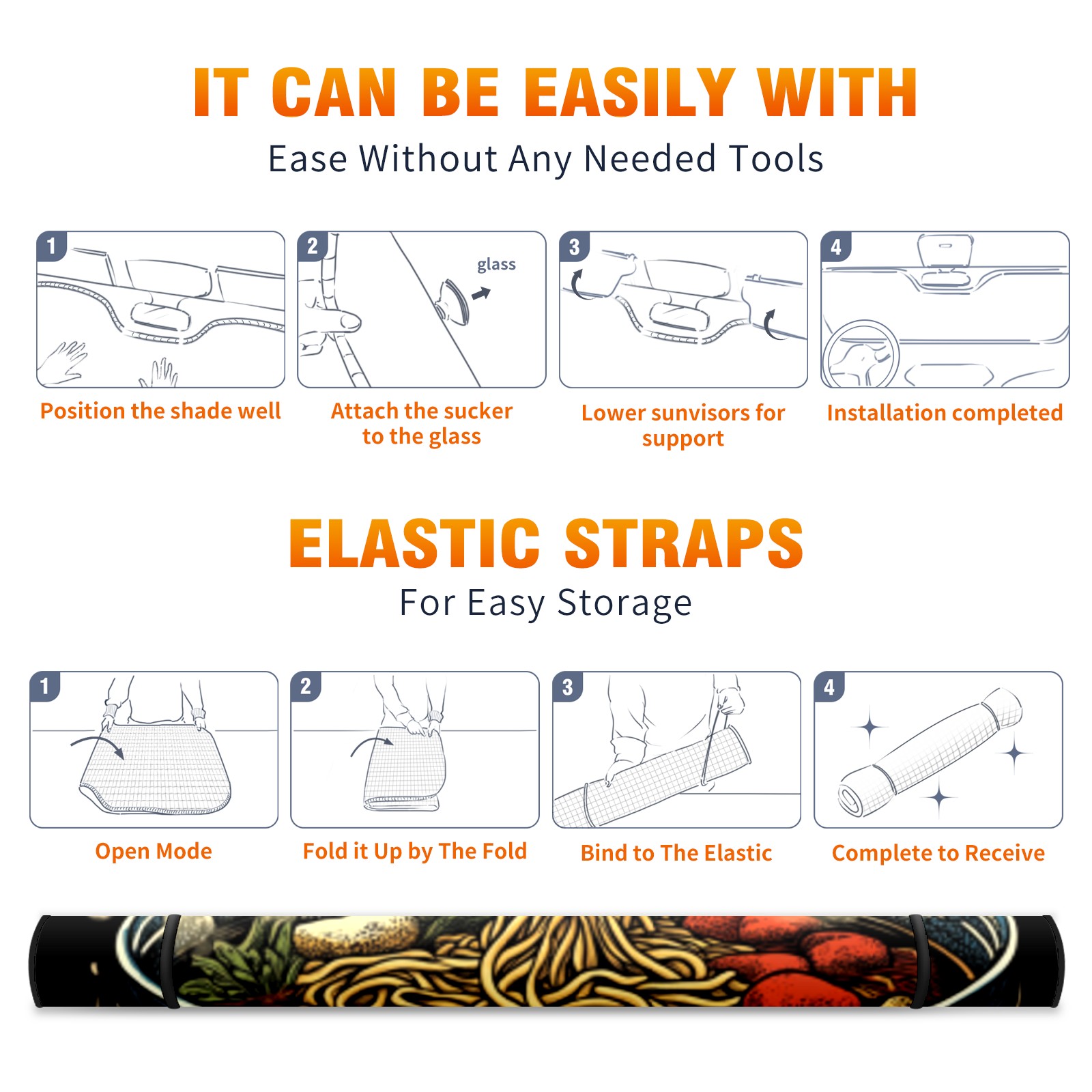 IT CAN BE EASILY WITH

Ease Without Any Needed Tools

1

Position the shade well

2

glass

Attach the sucker to the glass

3

Lower sunvisors for support

4

Installation completed

ELASTIC STRAPS

For Easy Storage

1

Open Mode

2

Fold it Up by The Fold

3

Bind to The Elastic

4

Complete to Receive