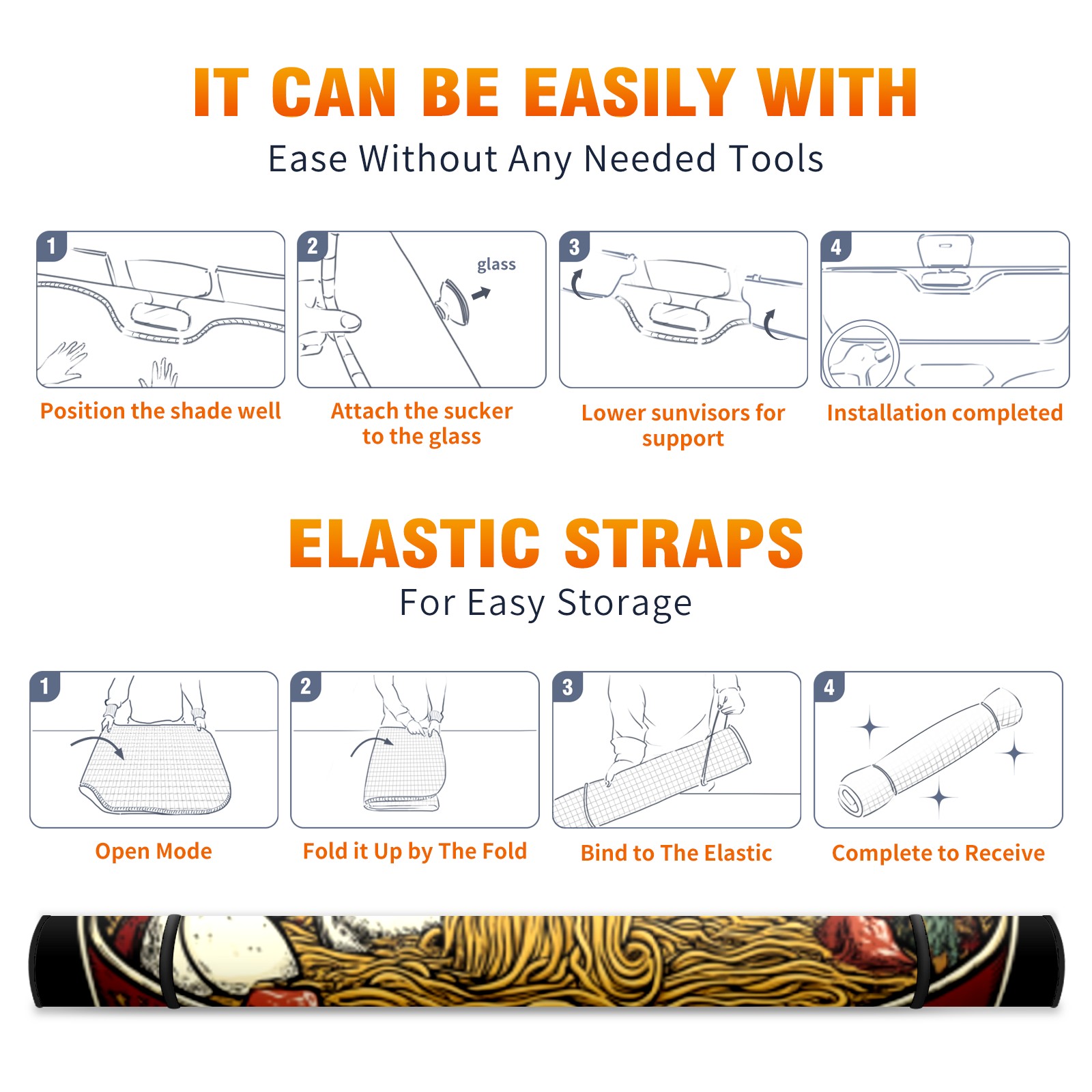 IT CAN BE EASILY WITH
Ease Without Any Needed Tools

1
Position the shade well

2
glass
Attach the sucker to the glass

3
Lower sunvisors for support

4
Installation completed

ELASTIC STRAPS
For Easy Storage

1
Open Mode

2
Fold it Up by The Fold

3
Bind to The Elastic

4
Complete to Receive