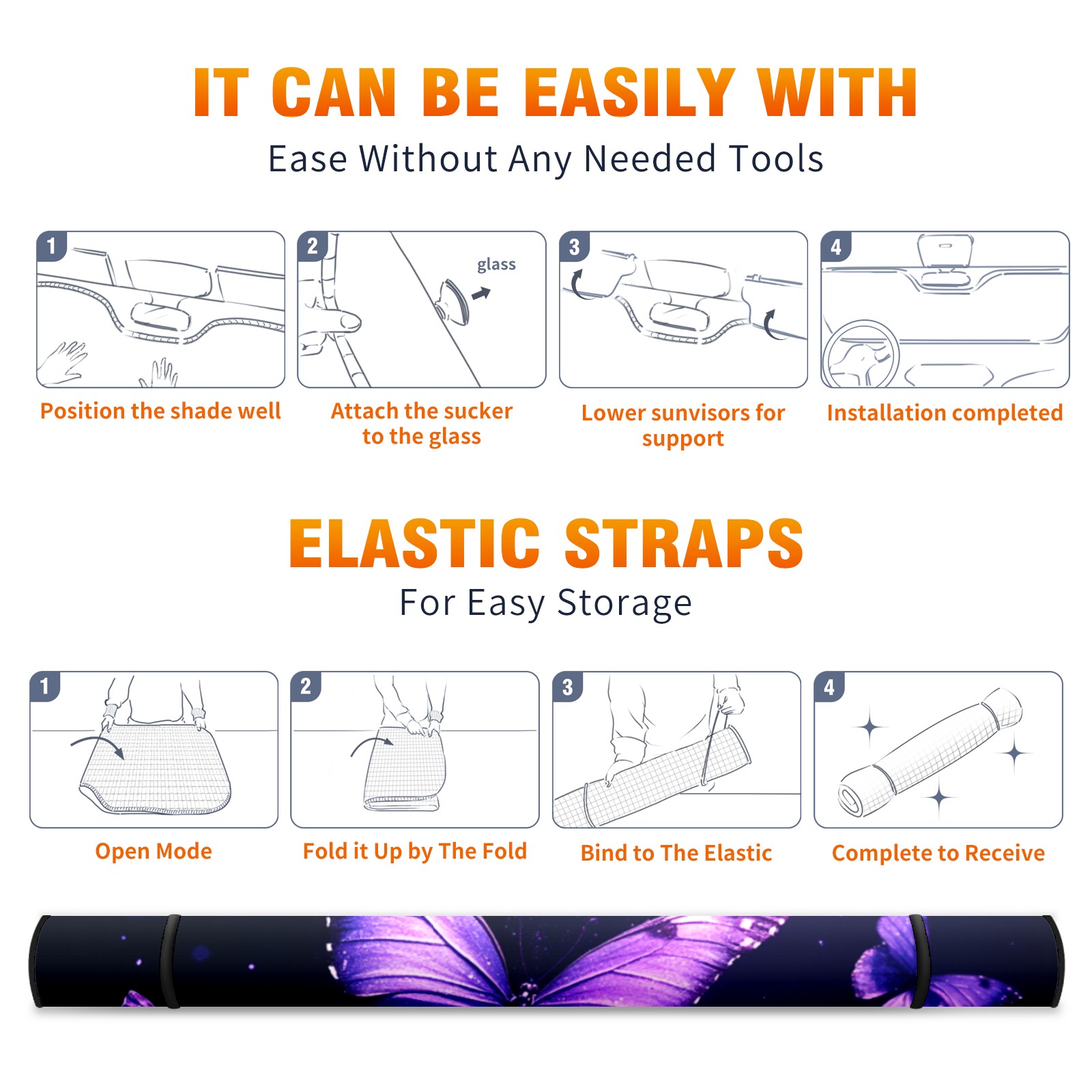 IT CAN BE EASILY WITH

Ease Without Any Needed Tools

1

Position the shade well

2

glass

Attach the sucker to the glass

3

Lower sunvisors for support

4

Installation completed

ELASTIC STRAPS

For Easy Storage

1

Open Mode

2

Fold it Up by The Fold

3

Bind to The Elastic

4

Complete to Receive