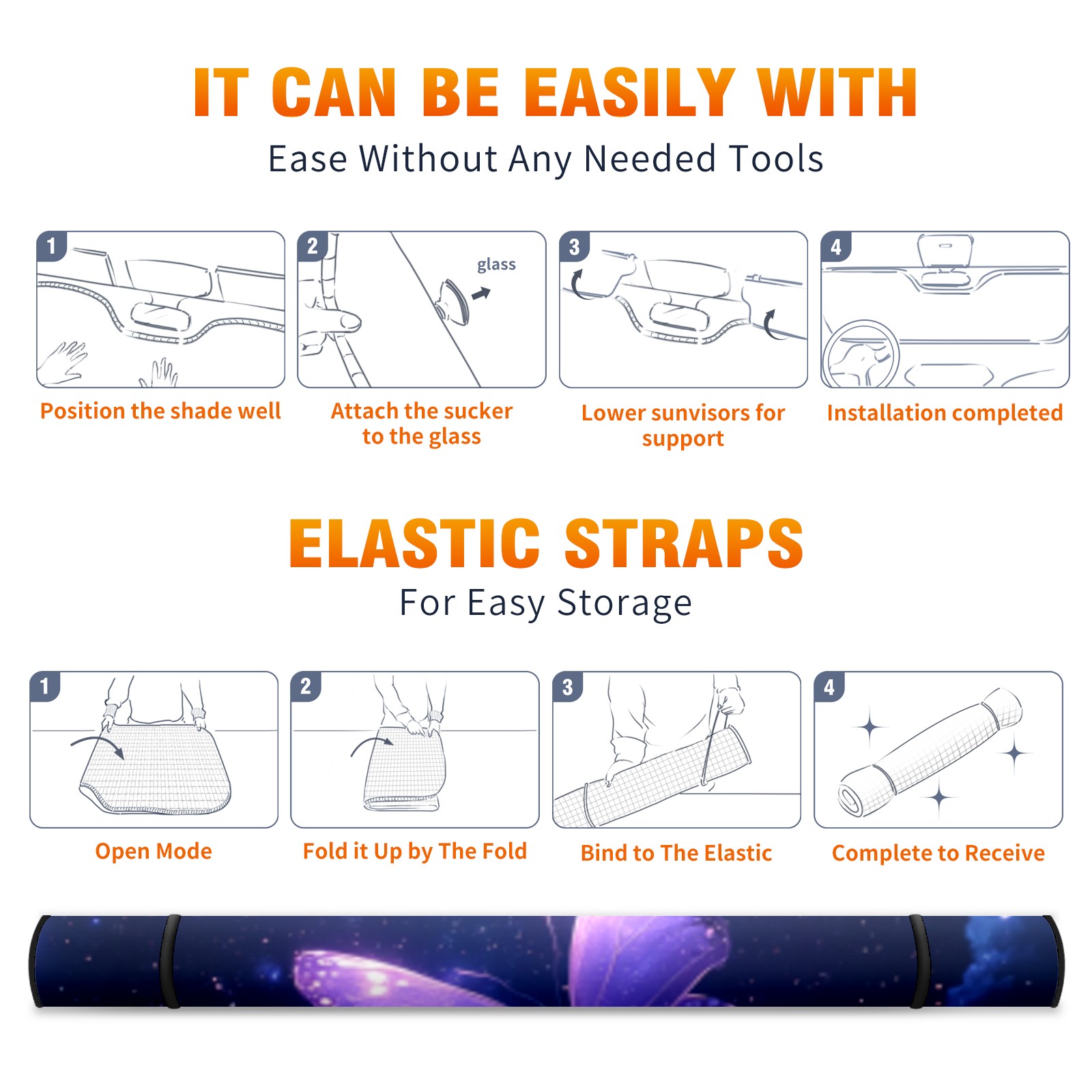 IT CAN BE EASILY WITH

Ease Without Any Needed Tools

1

Position the shade well

2

glass

Attach the sucker to the glass

3

Lower sunvisors for support

4

Installation completed

ELASTIC STRAPS

For Easy Storage

1

Open Mode

2

Fold it Up by The Fold

3

Bind to The Elastic

4

Complete to Receive