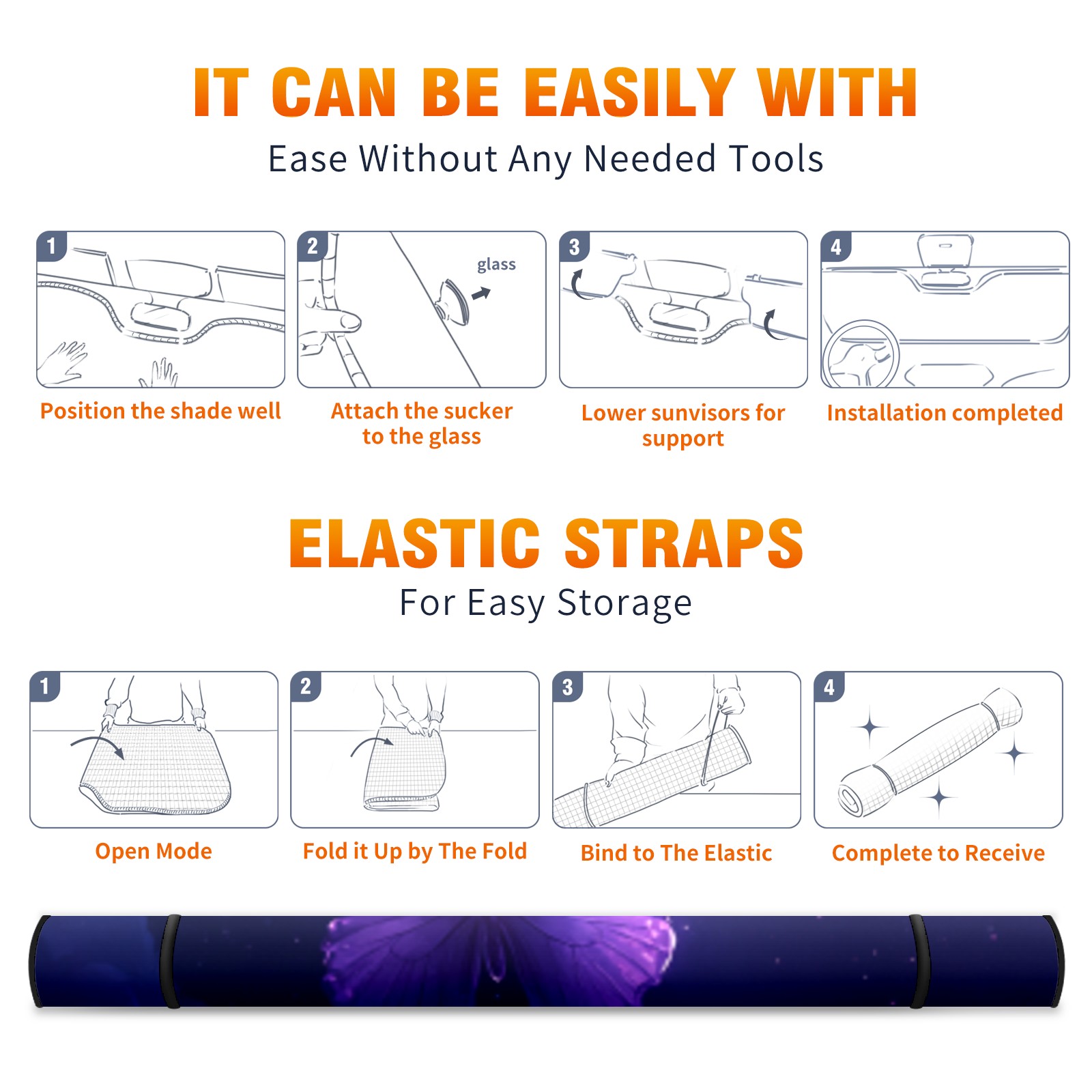 IT CAN BE EASILY WITH

Ease Without Any Needed Tools

1

Position the shade well

2

glass

Attach the sucker to the glass

3

Lower sunvisors for support

4

Installation completed

ELASTIC STRAPS

For Easy Storage

1

Open Mode

2

Fold it Up by The Fold

3

Bind to The Elastic

4

Complete to Receive