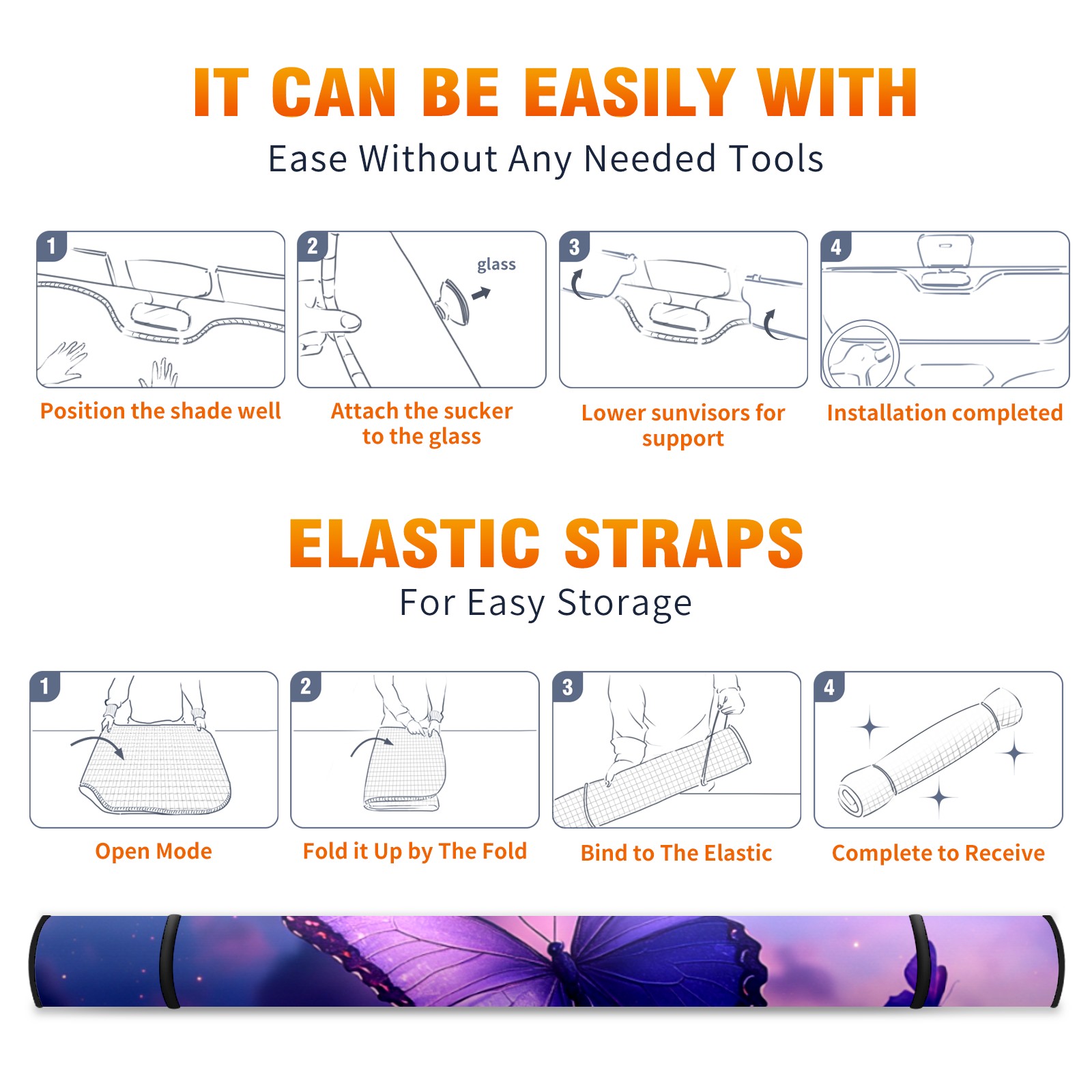 IT CAN BE EASILY WITH
Ease Without Any Needed Tools

1
Position the shade well

2
glass
Attach the sucker to the glass

3
Lower sunvisors for support

4
Installation completed

ELASTIC STRAPS
For Easy Storage

1
Open Mode

2
Fold it Up by The Fold

3
Bind to The Elastic

4
Complete to Receive