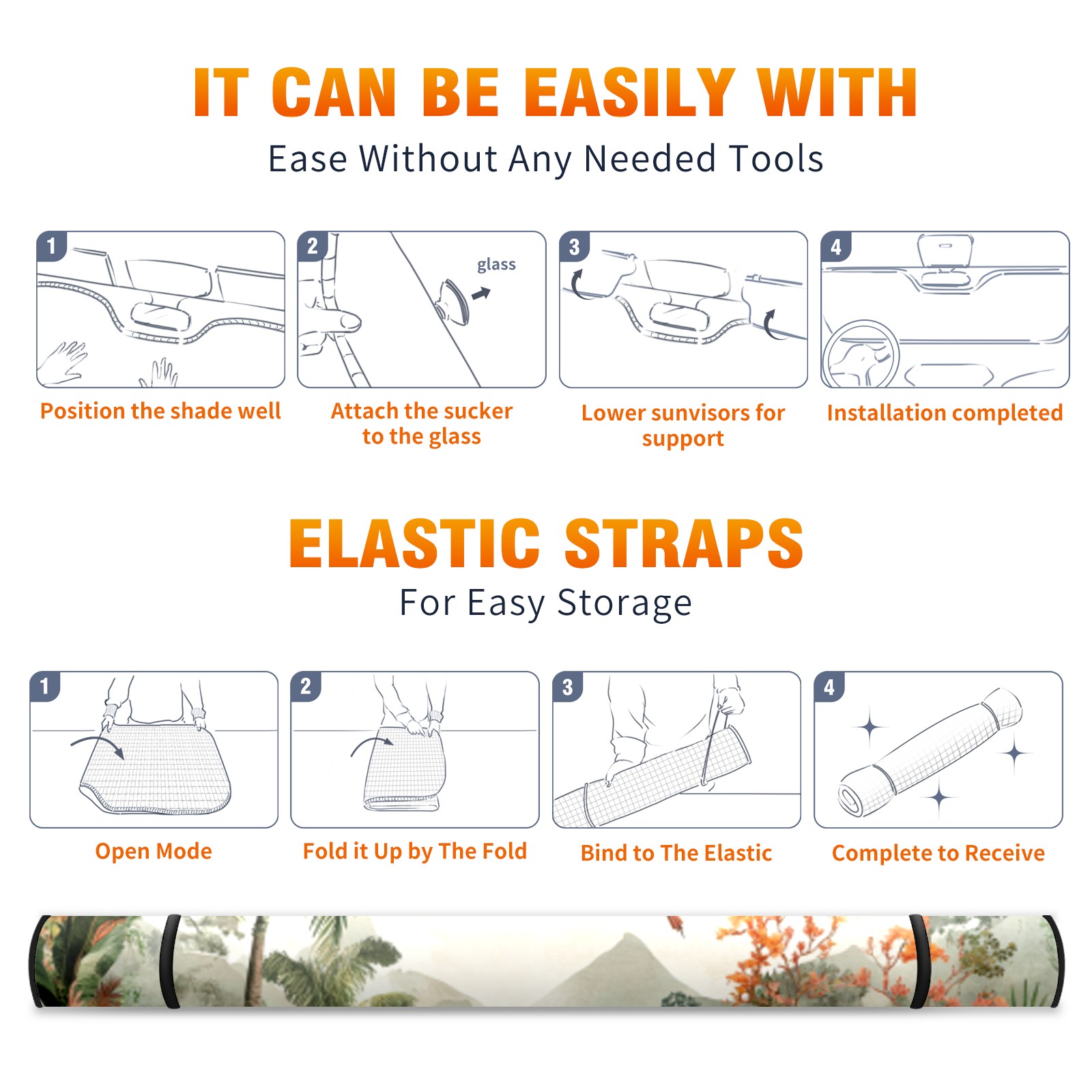 IT CAN BE EASILY WITH
Ease Without Any Needed Tools

1
Position the shade well

2
glass
Attach the sucker to the glass

3
Lower sunvisors for support

4
Installation completed

ELASTIC STRAPS
For Easy Storage

1
Open Mode

2
Fold it Up by The Fold

3
Bind to The Elastic

4
Complete to Receive