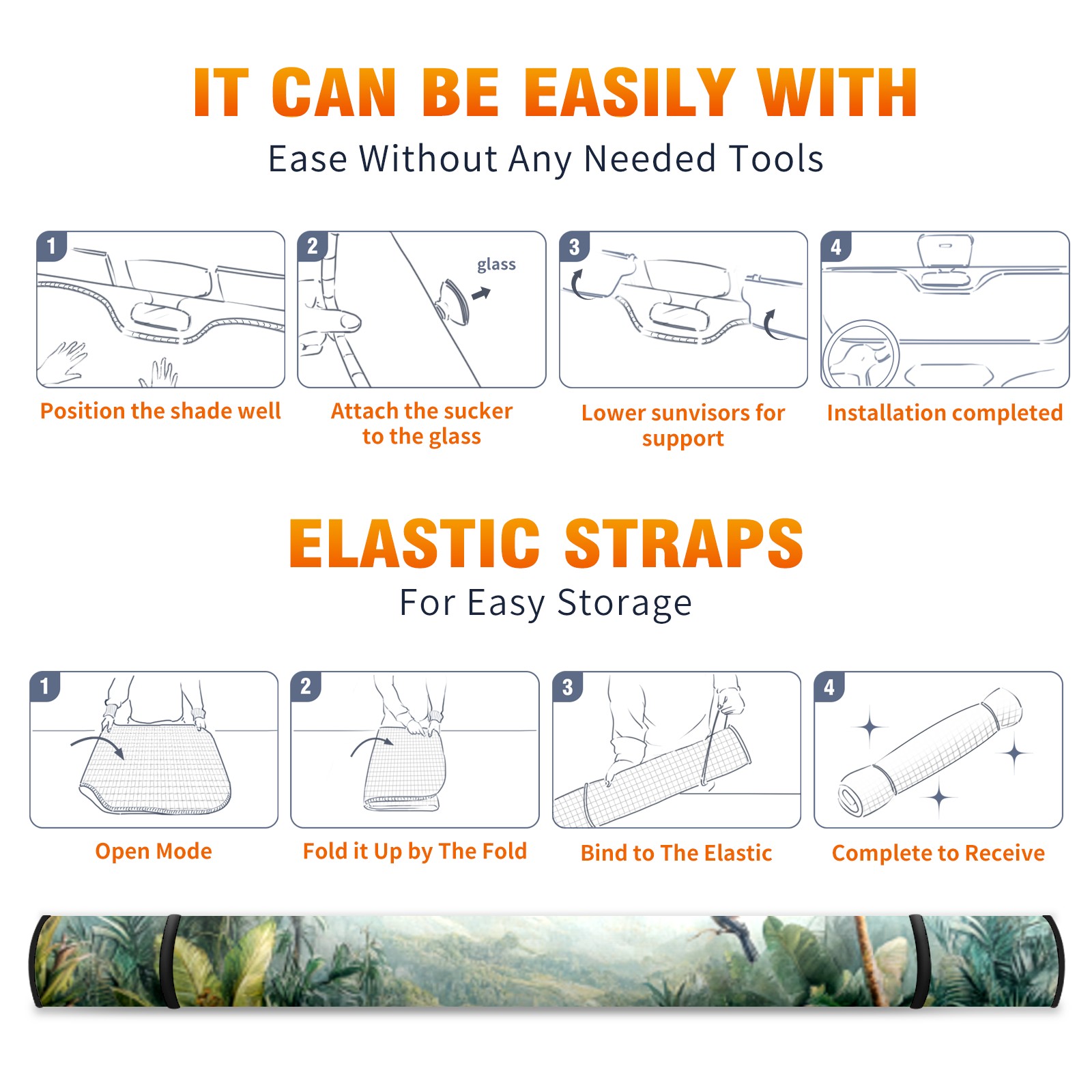 IT CAN BE EASILY WITH
Ease Without Any Needed Tools

1
Position the shade well

2
glass
Attach the sucker to the glass

3
Lower sunvisors for support

4
Installation completed

ELASTIC STRAPS
For Easy Storage

1
Open Mode

2
Fold it Up by The Fold

3
Bind to The Elastic

4
Complete to Receive