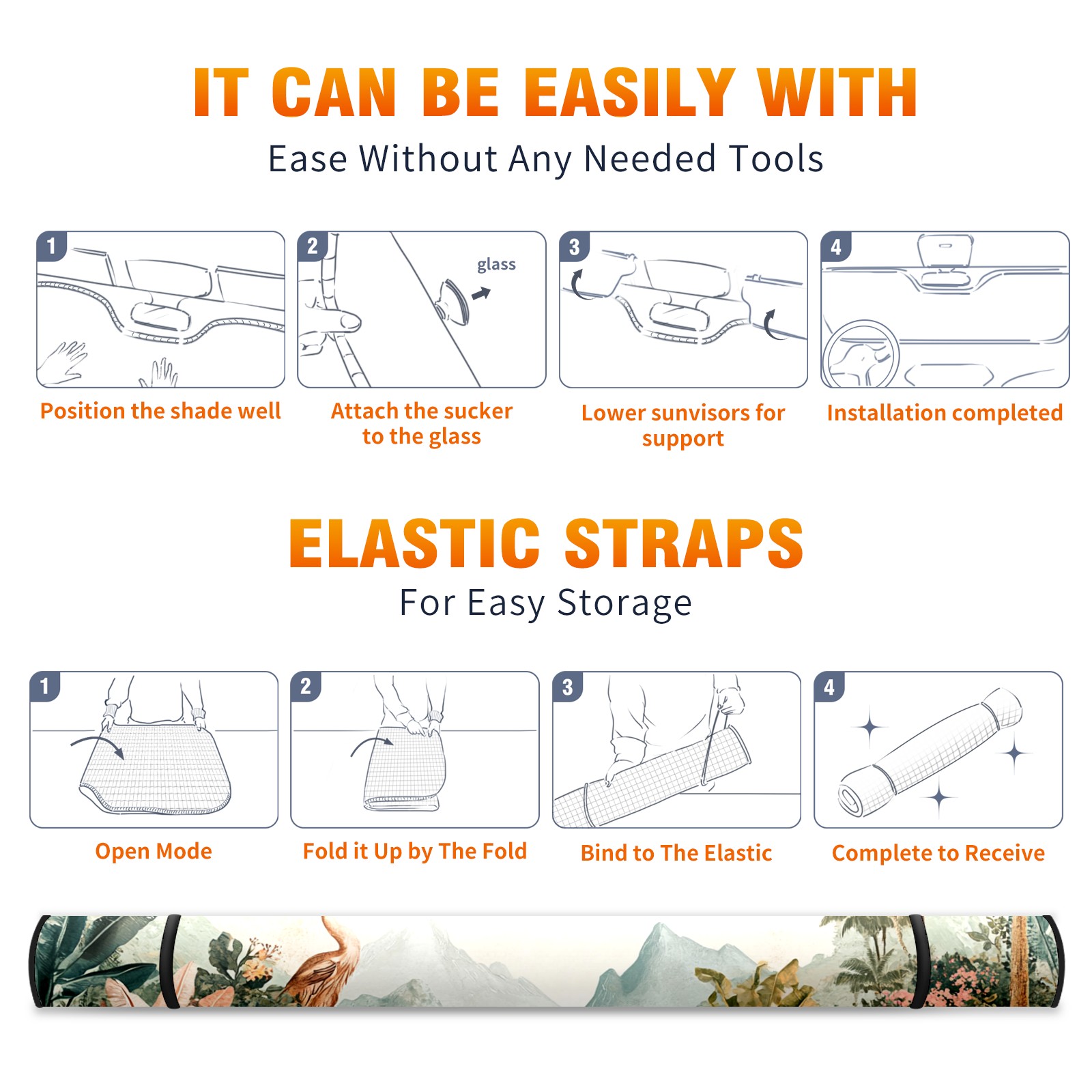 IT CAN BE EASILY WITH
Ease Without Any Needed Tools

1
Position the shade well

2
glass
Attach the sucker to the glass

3
Lower sunvisors for support

4
Installation completed

ELASTIC STRAPS
For Easy Storage

1
Open Mode

2
Fold it Up by The Fold

3
Bind to The Elastic

4
Complete to Receive