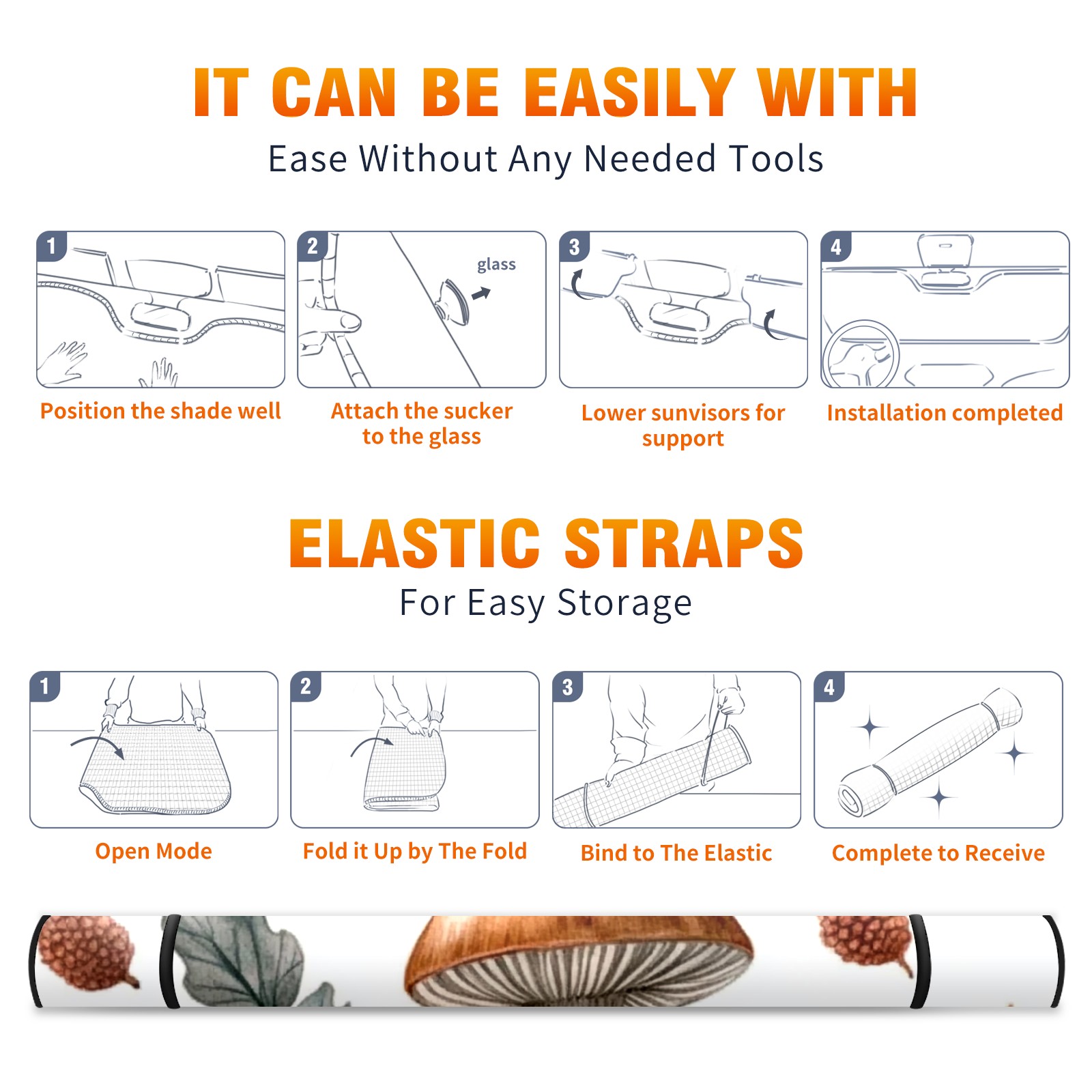 IT CAN BE EASILY WITH

Ease Without Any Needed Tools

1

Position the shade well

2

glass

Attach the sucker to the glass

3

Lower sunvisors for support

4

Installation completed

ELASTIC STRAPS

For Easy Storage

1

Open Mode

2

Fold it Up by The Fold

3

Bind to The Elastic

4

Complete to Receive