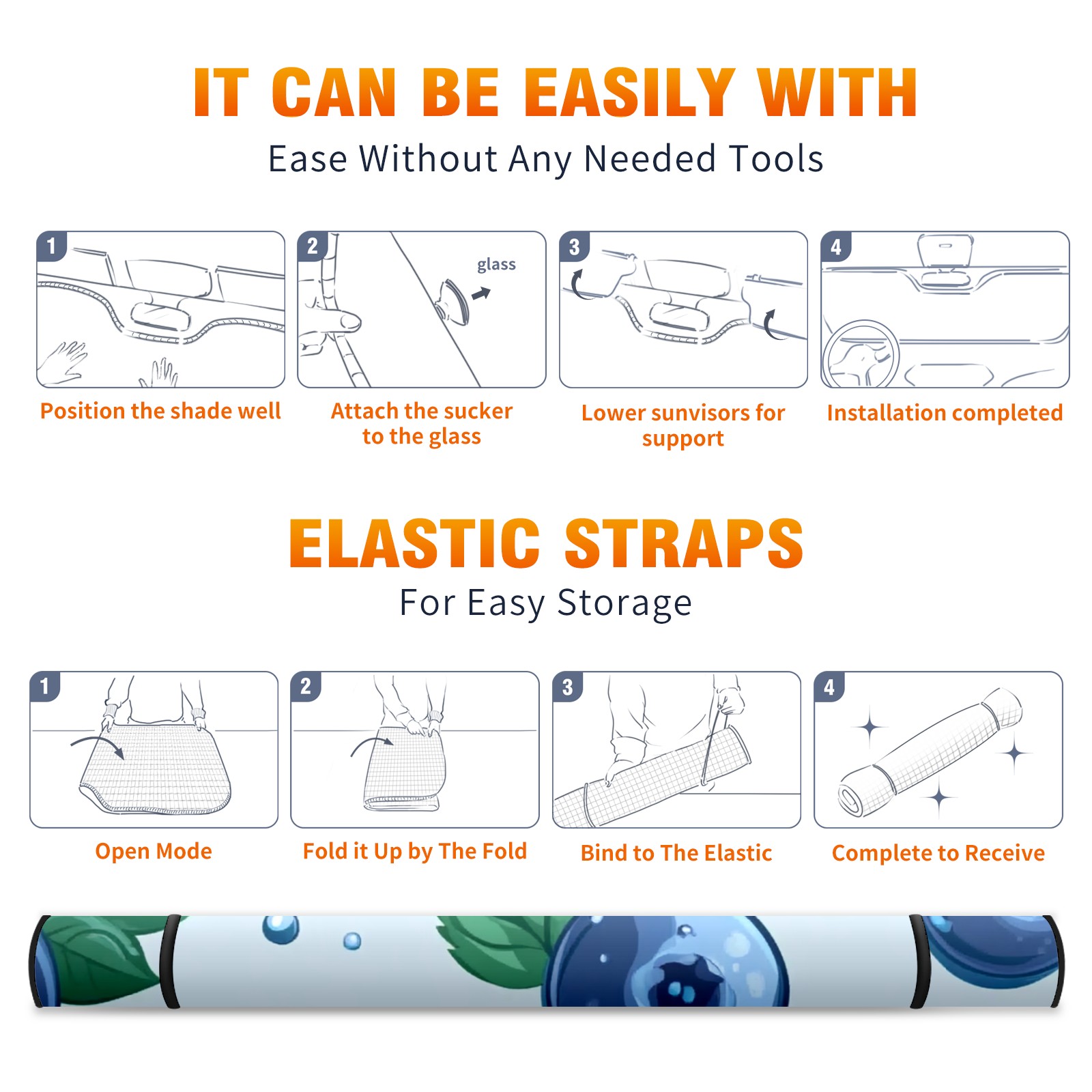 IT CAN BE EASILY WITH

Ease Without Any Needed Tools

1

Position the shade well

2

glass

Attach the sucker to the glass

3

Lower sunvisors for support

4

Installation completed

ELASTIC STRAPS

For Easy Storage

1

Open Mode

2

Fold it Up by The Fold

3

Bind to The Elastic

4

Complete to Receive