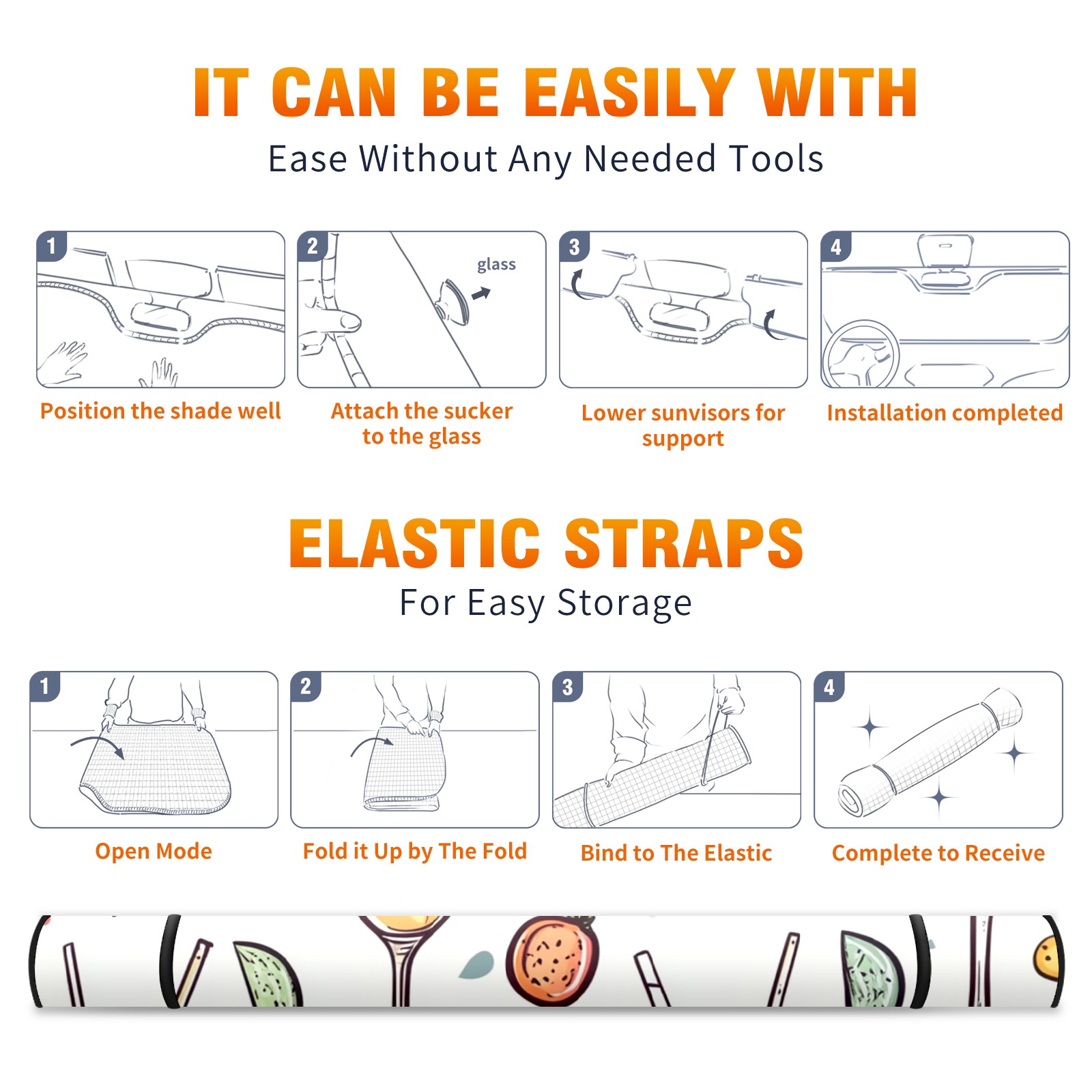 IT CAN BE EASILY WITH
Ease Without Any Needed Tools

1
Position the shade well

2
glass
Attach the sucker to the glass

3
Lower sunvisors for support

4
Installation completed

ELASTIC STRAPS
For Easy Storage

1
Open Mode

2
Fold it Up by The Fold

3
Bind to The Elastic

4
Complete to Receive