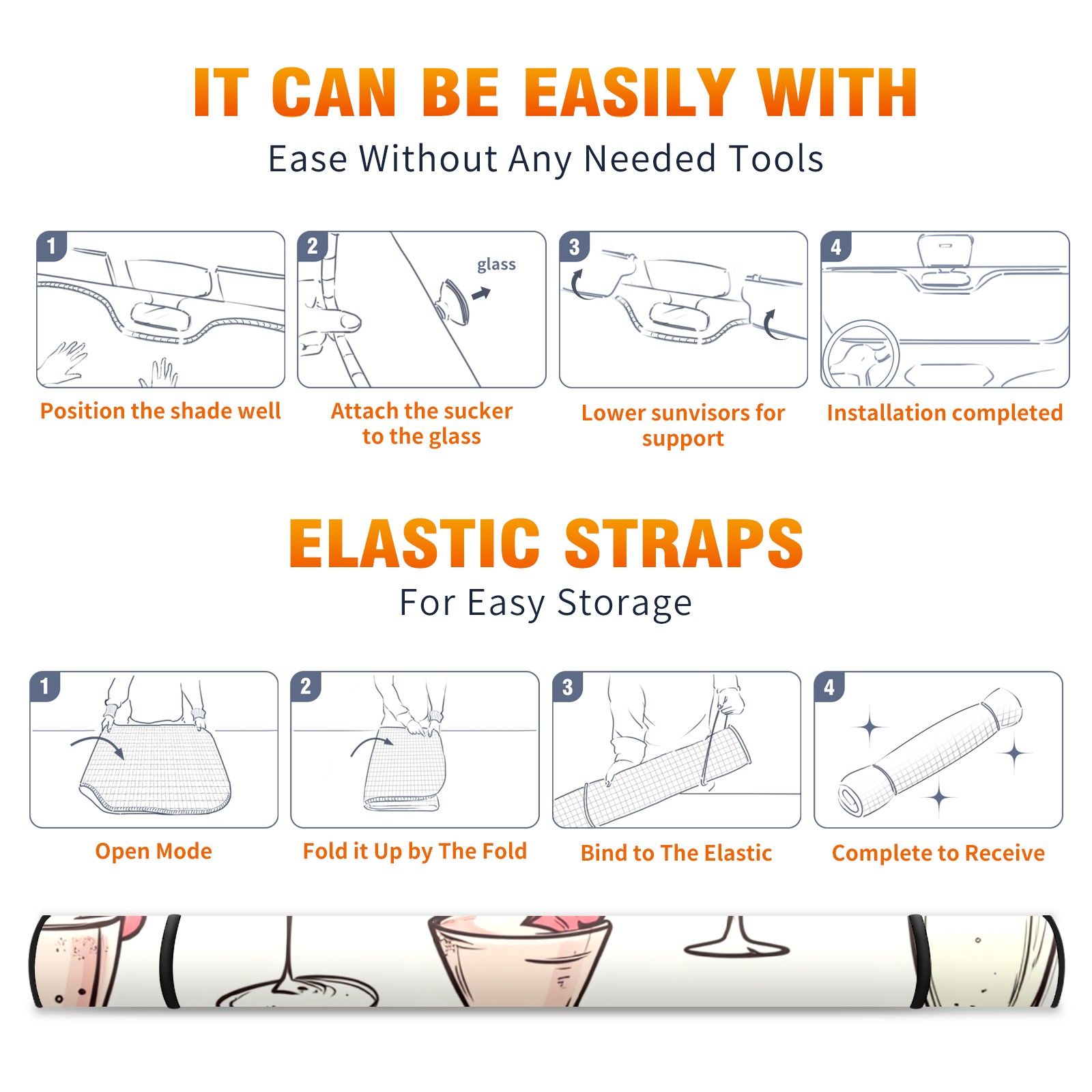 IT CAN BE EASILY WITH
Ease Without Any Needed Tools

1
Position the shade well

2
glass
Attach the sucker to the glass

3
Lower sunvisors for support

4
Installation completed

ELASTIC STRAPS
For Easy Storage

1
Open Mode

2
Fold it Up by The Fold

3
Bind to The Elastic

4
Complete to Receive