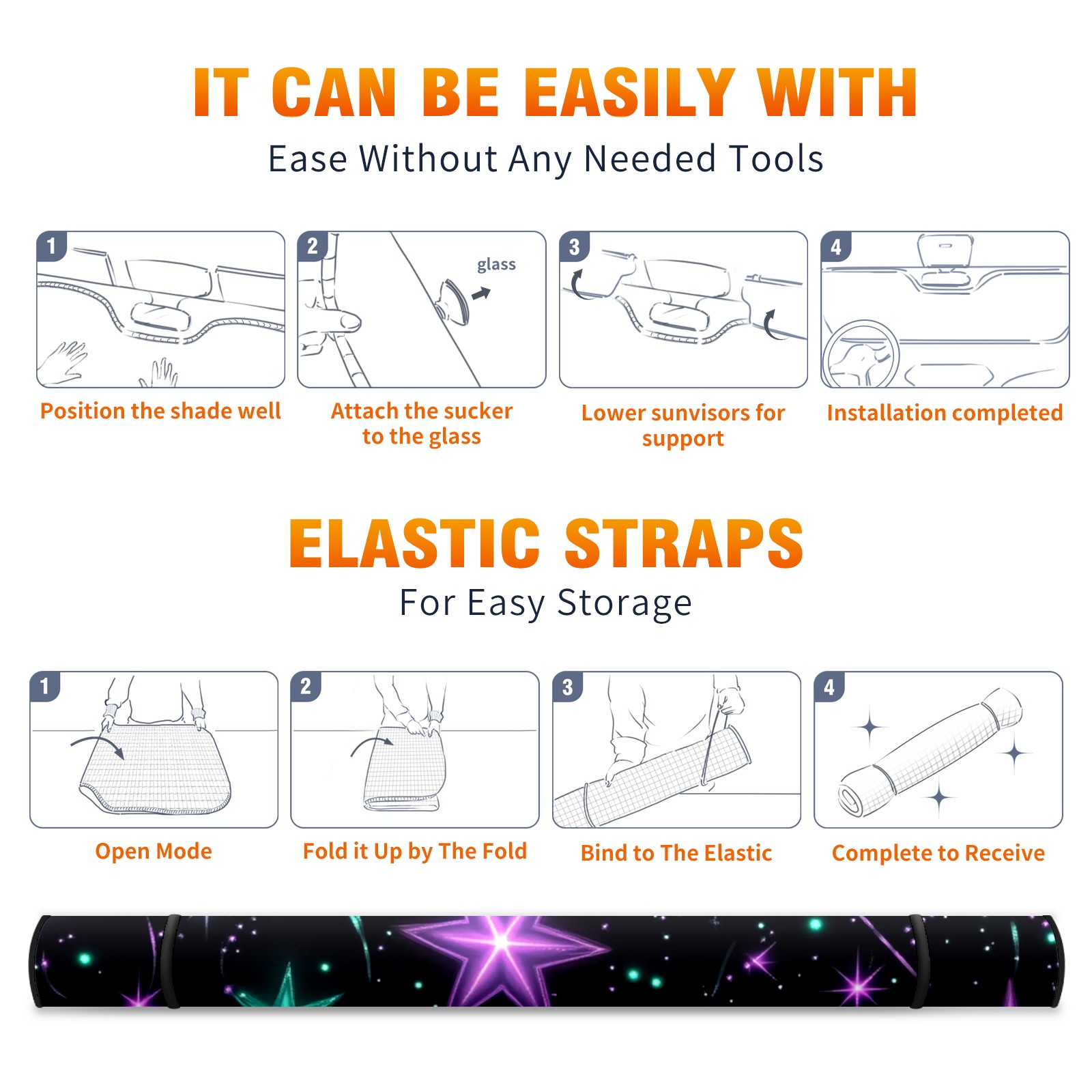 IT CAN BE EASILY WITH
Ease Without Any Needed Tools

1
Position the shade well

2
glass
Attach the sucker to the glass

3
Lower sunvisors for support

4
Installation completed

ELASTIC STRAPS
For Easy Storage

1
Open Mode

2
Fold it Up by The Fold

3
Bind to The Elastic

4
Complete to Receive