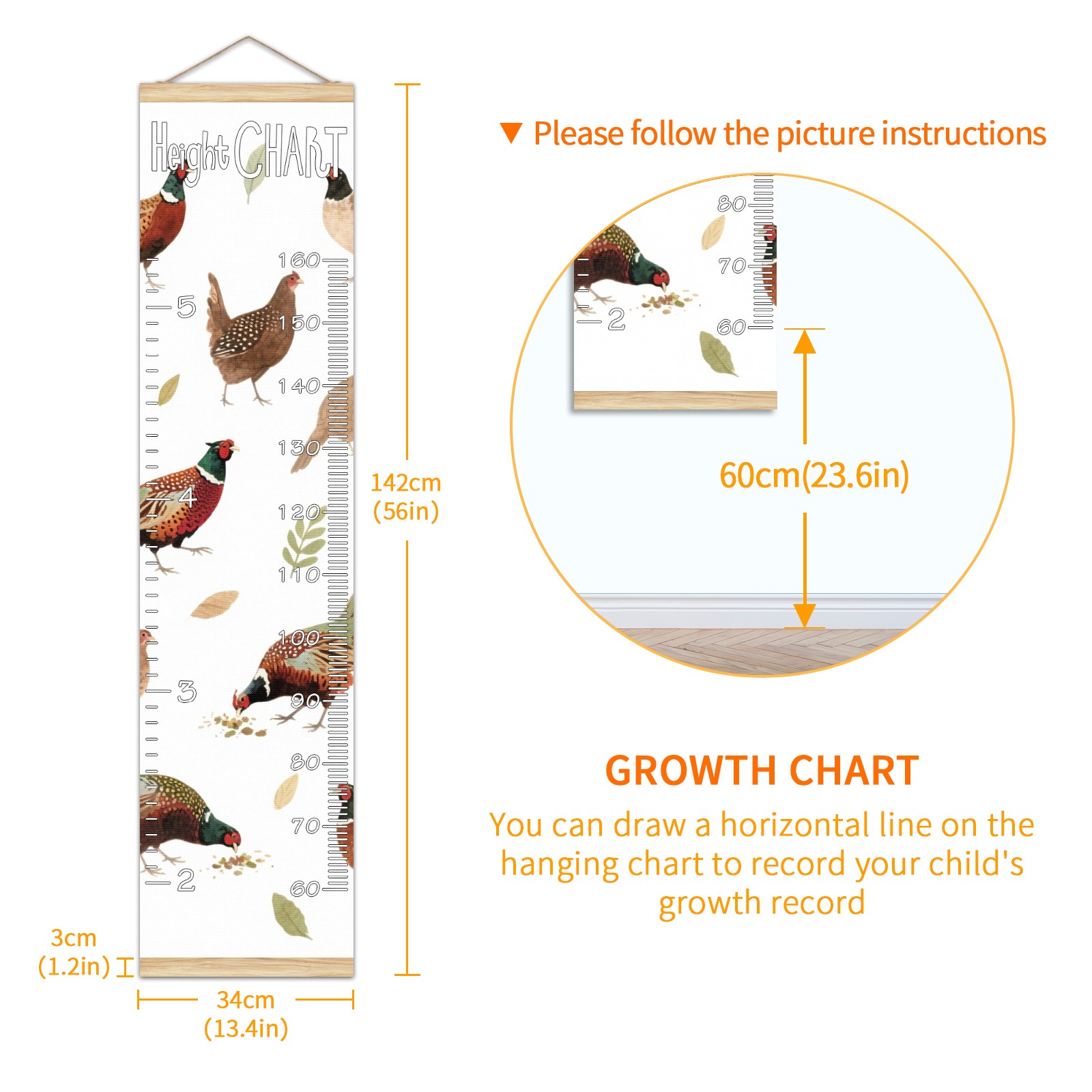 Height CHART

160
5
150
140
130
4
120
110
100
3
90
80
70
2
60

142cm
(56in)

3cm
(1.2in)

34cm
(13.4in)

▼ Please follow the picture instructions

80
70
2
60

60cm(23.6in)

GROWTH CHART

You can draw a horizontal line on the hanging chart to record your child's growth record