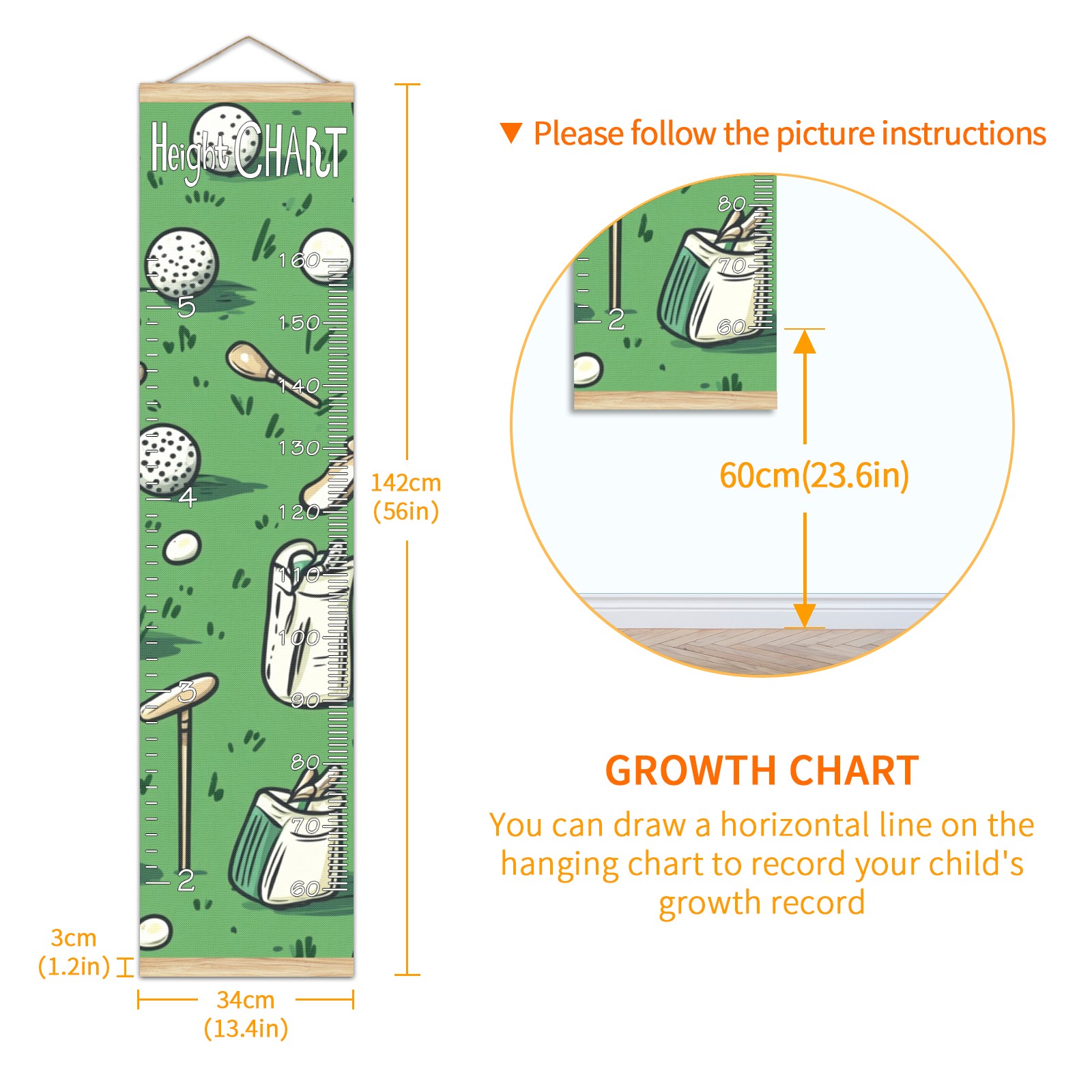 Height CHART

160
5
150
140
130
4
120
110
100
3
90
80
70
2
60

142cm (56in)

3cm (1.2in)

34cm (13.4in)

▼ Please follow the picture instructions

80
70
2
60

60cm(23.6in)

GROWTH CHART

You can draw a horizontal line on the hanging chart to record your child's growth record