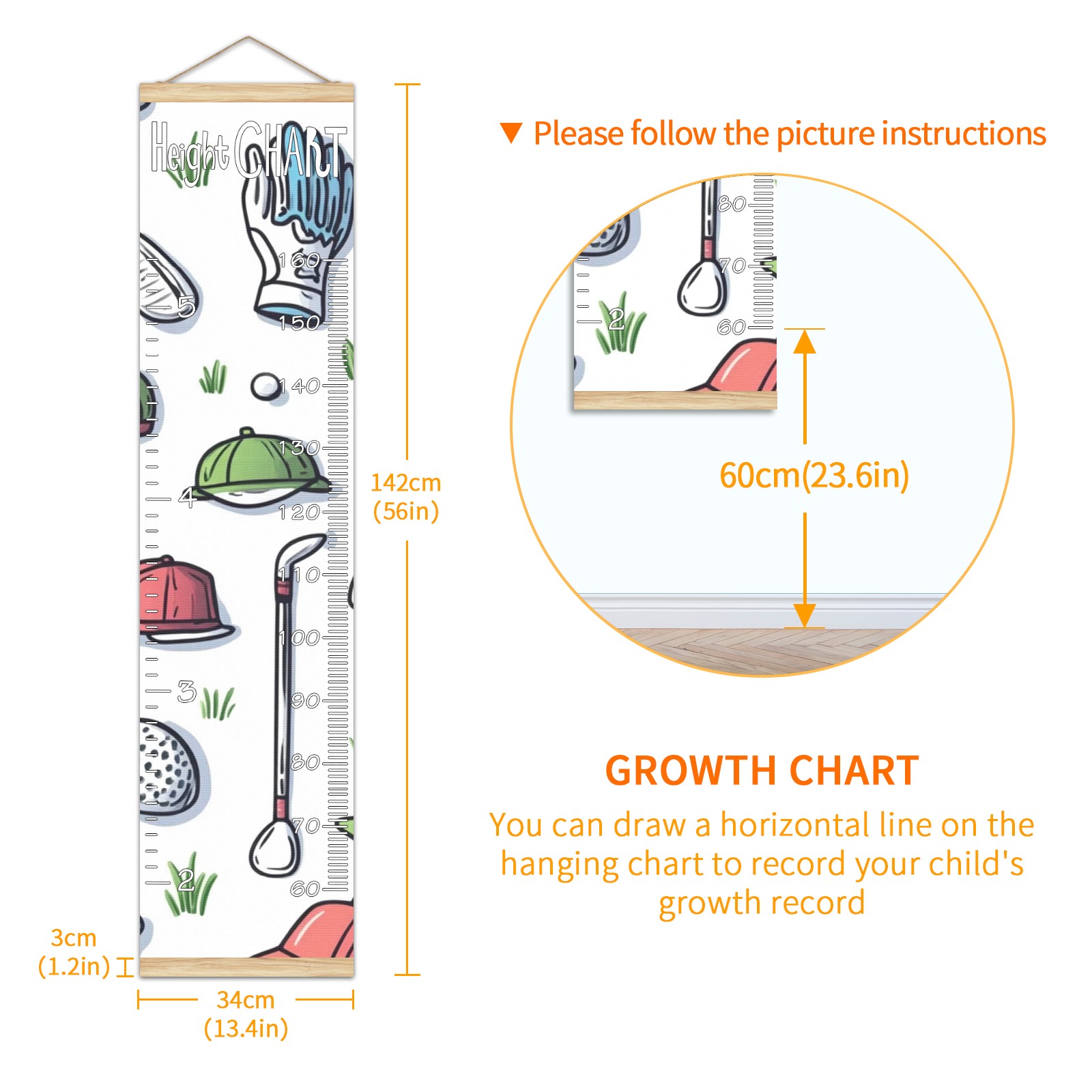 Height CHART

160
5
150
140
130
4
120
110
100
3
90
80
70
2
60

142cm
(56in)

3cm
(1.2in)

34cm
(13.4in)

▼ Please follow the picture instructions

80
70
2
60

60cm(23.6in)

GROWTH CHART

You can draw a horizontal line on the hanging chart to record your child's growth record