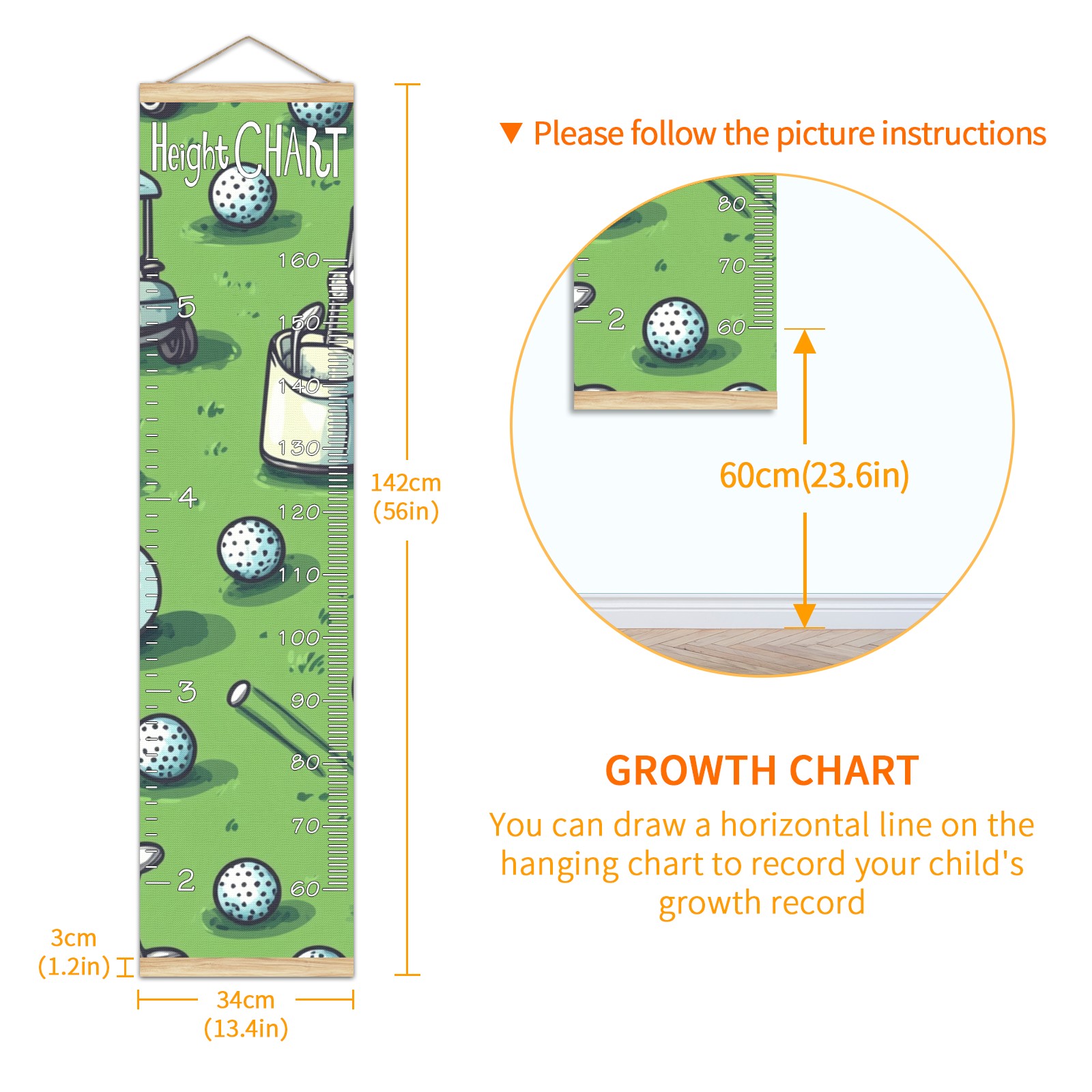 Height CHART

160
5
150
140
130
4
120
110
100
3
90
80
70
2
60

142cm
(56in)

3cm
(1.2in)

34cm
(13.4in)

▼ Please follow the picture instructions

80
70
2
60

60cm(23.6in)

GROWTH CHART

You can draw a horizontal line on the hanging chart to record your child's growth record