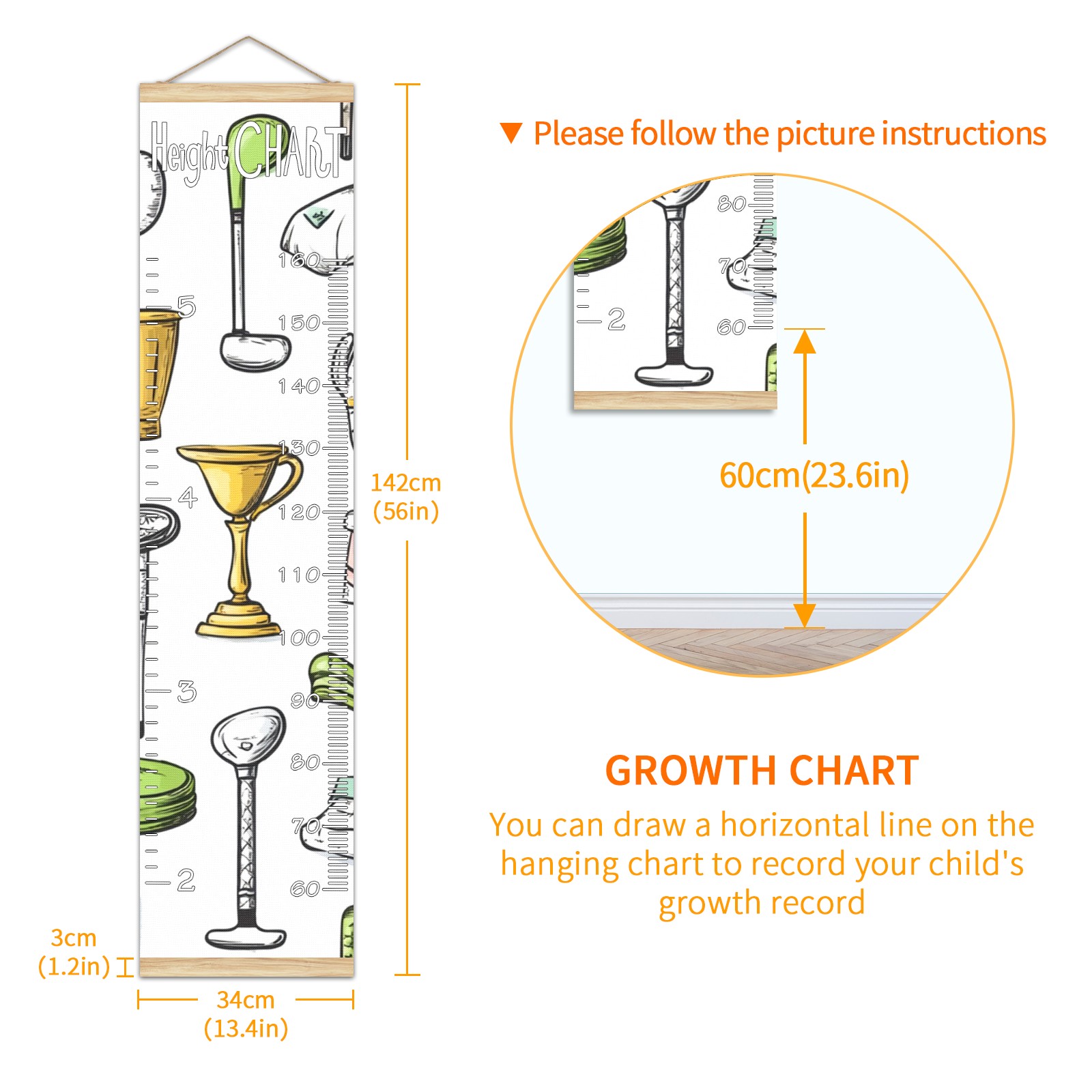 Height CHART

160
5
150
140
130
4
120
110
100
3
90
80
70
2
60

142cm
(56in)

3cm
(1.2in)

34cm
(13.4in)

▼ Please follow the picture instructions

80
70
2
60

60cm(23.6in)

GROWTH CHART

You can draw a horizontal line on the hanging chart to record your child's growth record