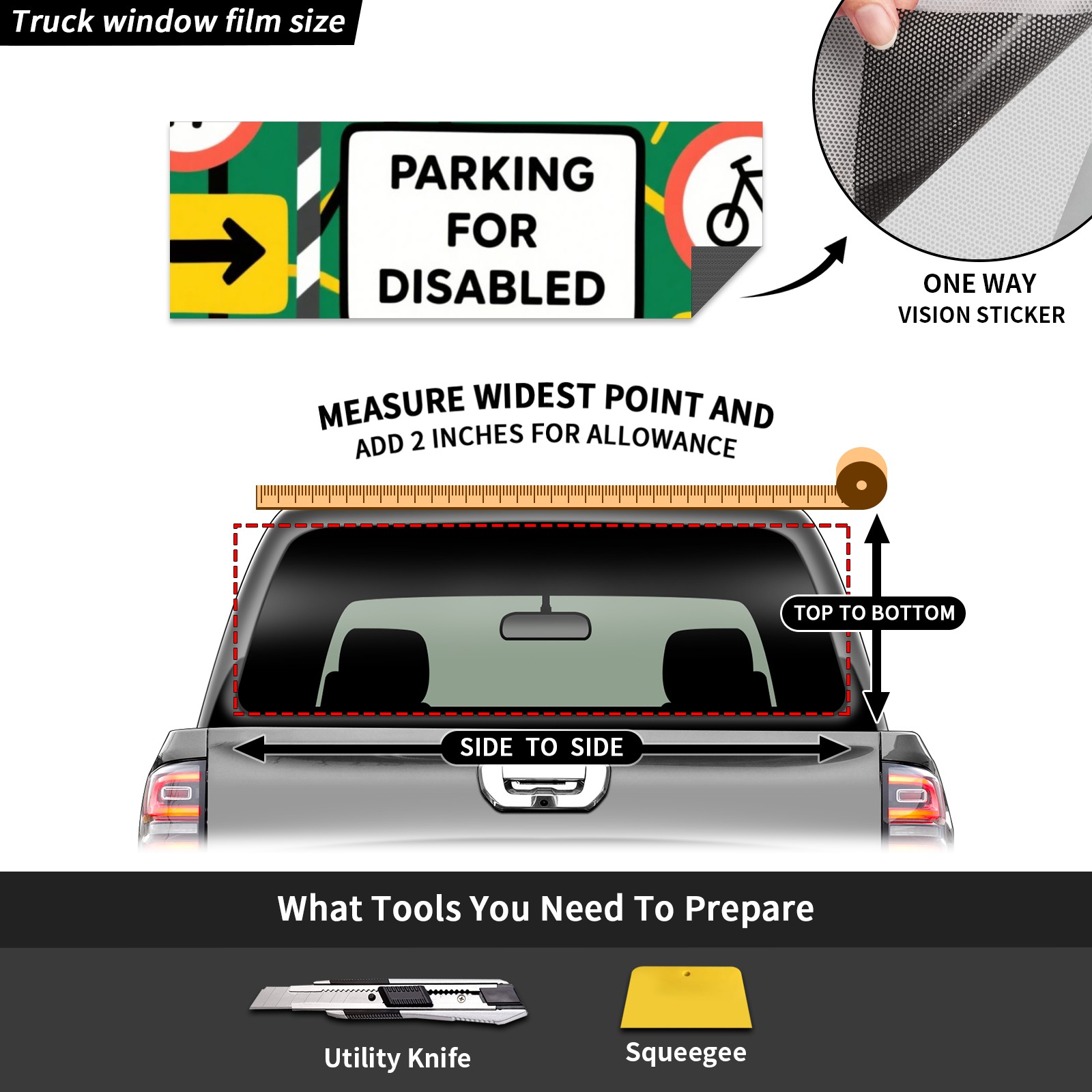 Truck window film size

PARKING FOR DISABLED

ONE WAY VISION STICKER

MEASURE WIDEST POINT AND ADD 2 INCHES FOR ALLOWANCE

TOP TO BOTTOM

SIDE TO SIDE

What Tools You Need To Prepare

Utility Knife

Squeegee