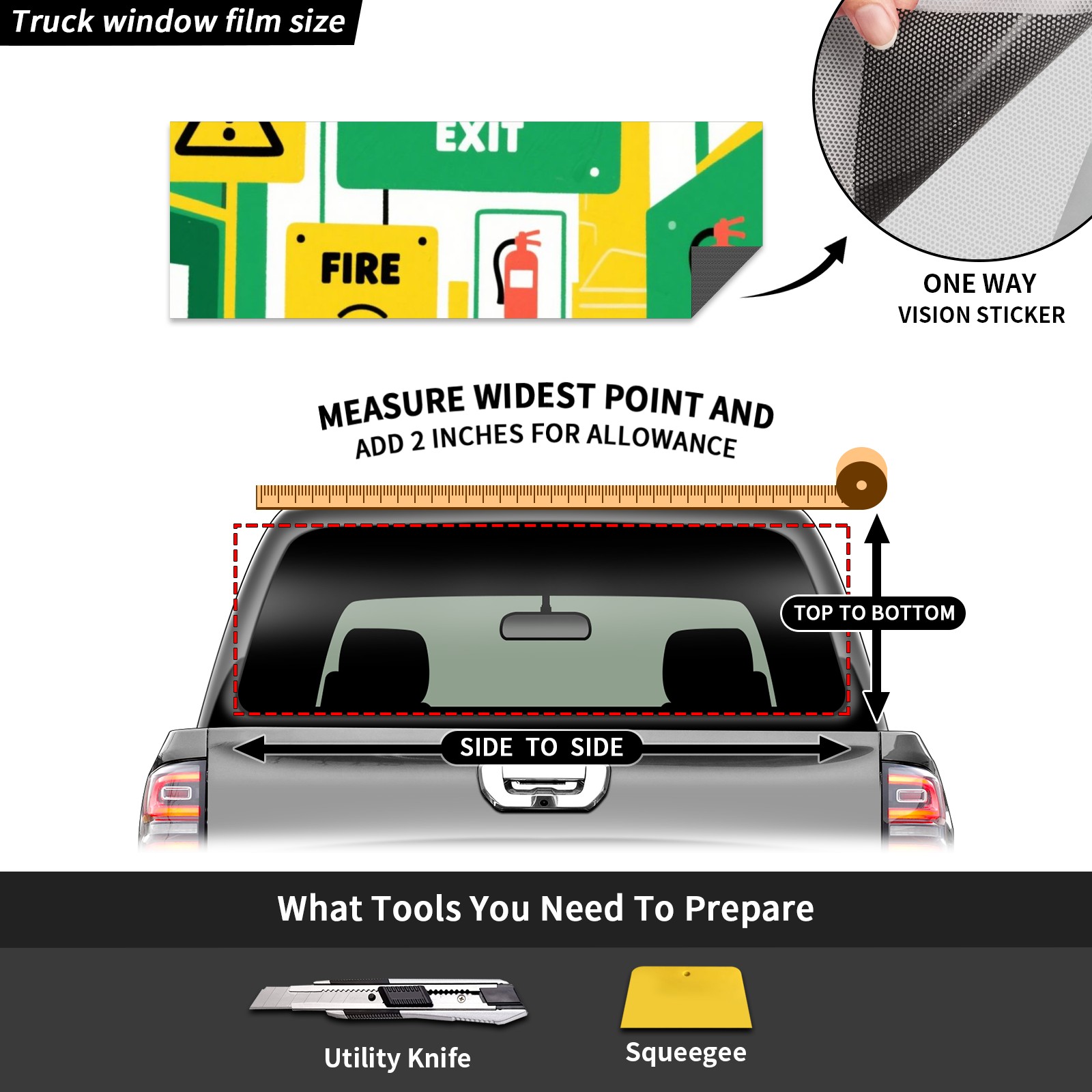 Truck window film size

EXIT

FIRE

ONE WAY
VISION STICKER

MEASURE WIDEST POINT AND
ADD 2 INCHES FOR ALLOWANCE

TOP TO BOTTOM

SIDE TO SIDE

What Tools You Need To Prepare

Utility Knife

Squeegee