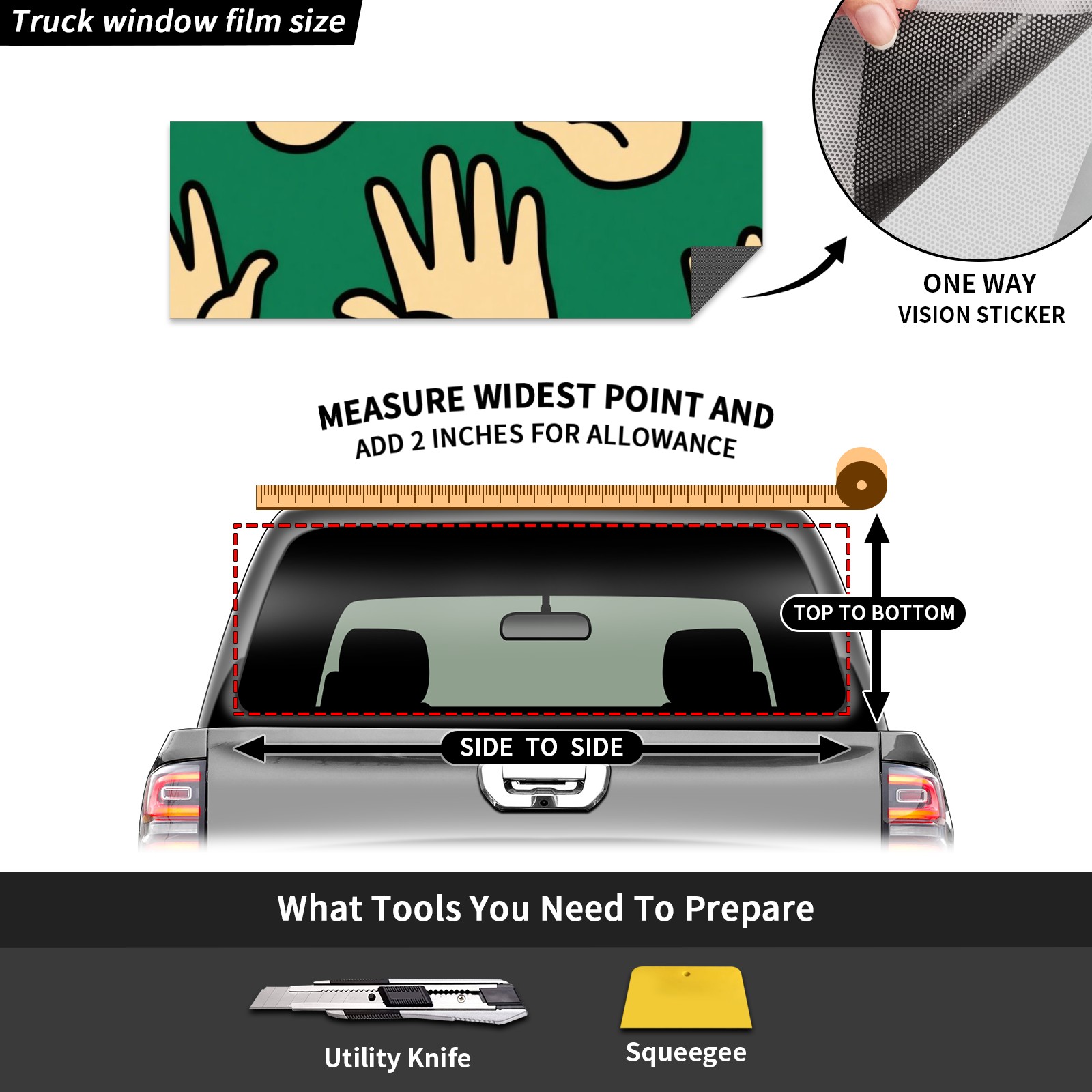 Truck window film size

ONE WAY
VISION STICKER

MEASURE WIDEST POINT AND
ADD 2 INCHES FOR ALLOWANCE

TOP TO BOTTOM

SIDE TO SIDE

What Tools You Need To Prepare

Utility Knife

Squeegee