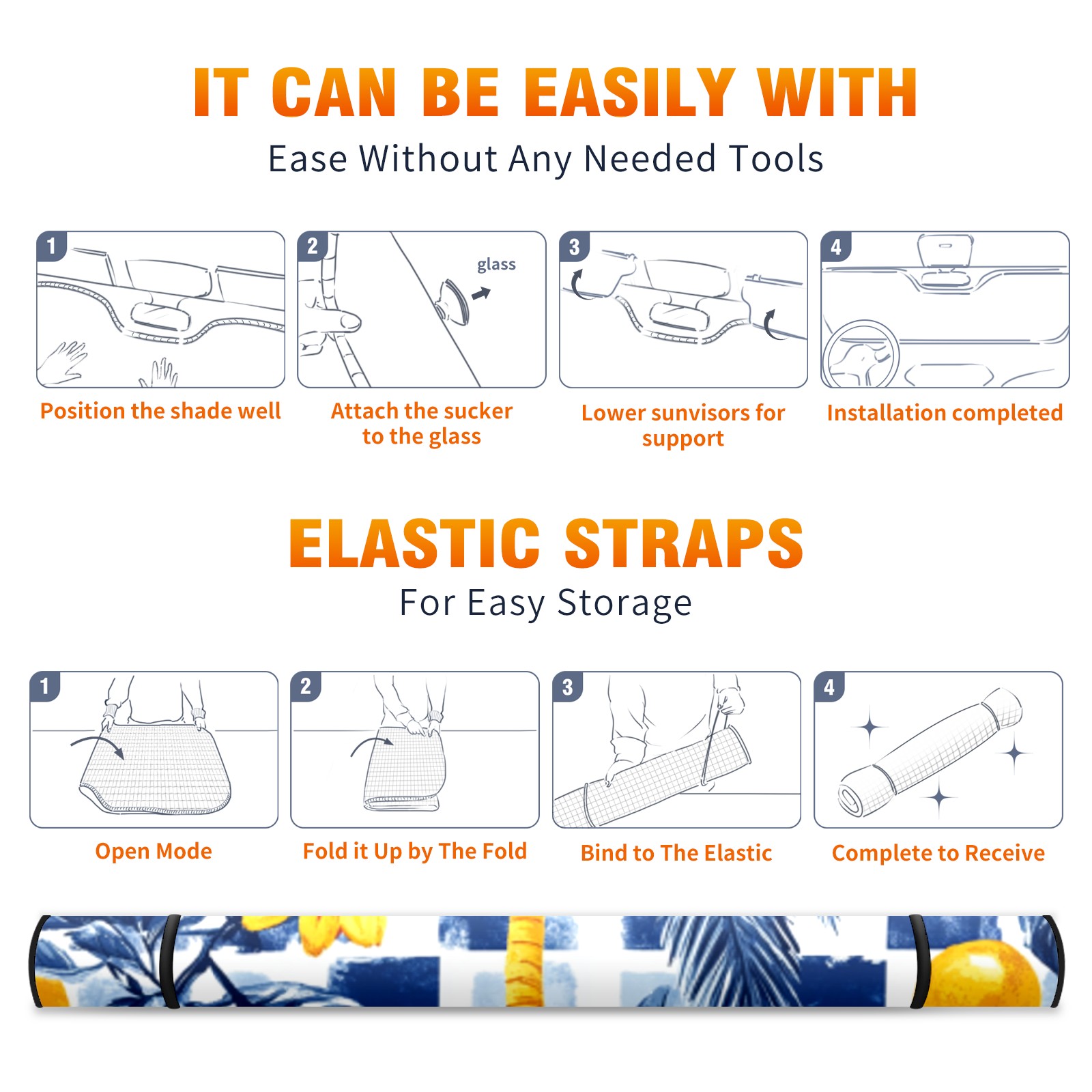 IT CAN BE EASILY WITH
Ease Without Any Needed Tools

1
Position the shade well

2
glass
Attach the sucker to the glass

3
Lower sunvisors for support

4
Installation completed

ELASTIC STRAPS
For Easy Storage

1
Open Mode

2
Fold it Up by The Fold

3
Bind to The Elastic

4
Complete to Receive