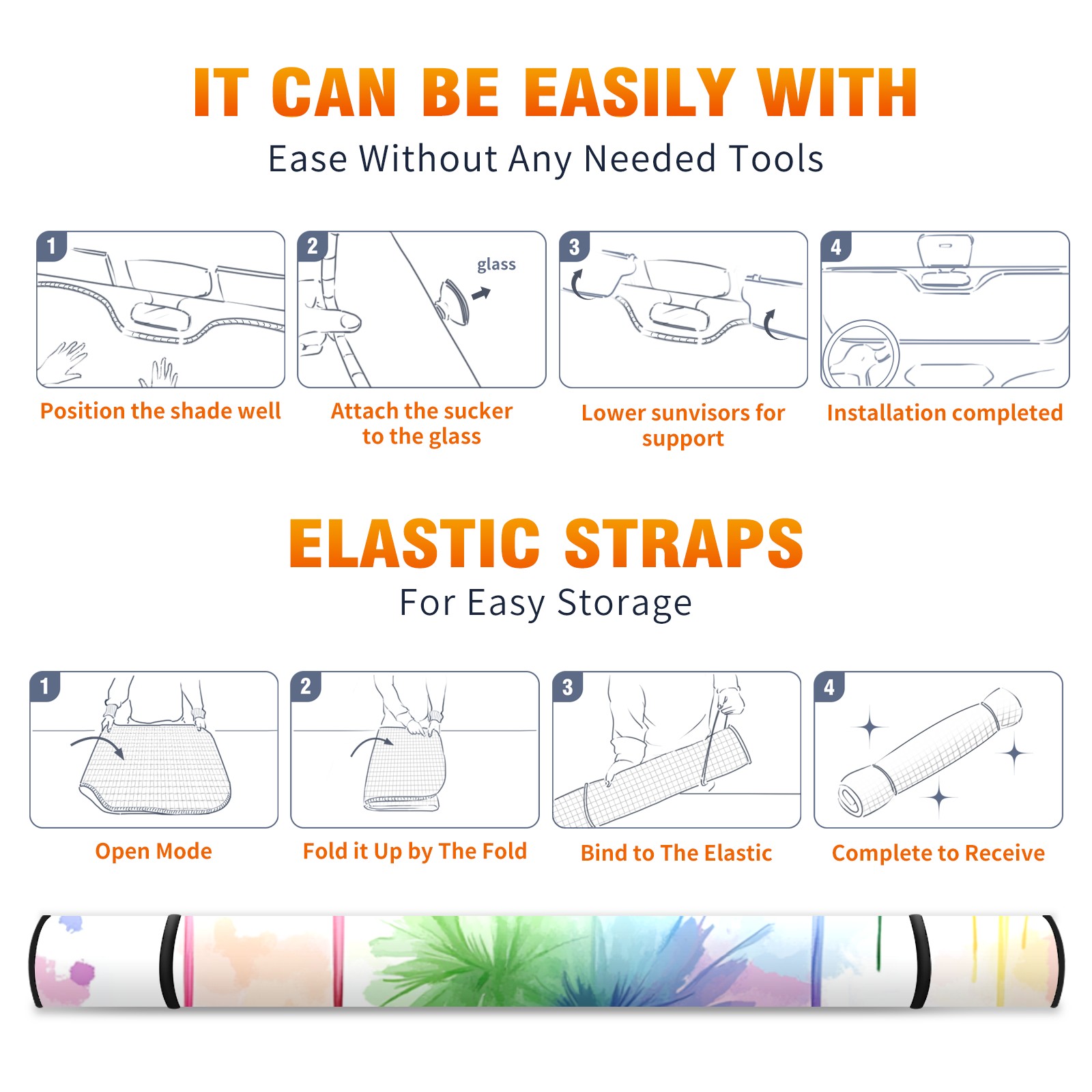 IT CAN BE EASILY WITH
Ease Without Any Needed Tools

1
Position the shade well

2
glass
Attach the sucker to the glass

3
Lower sunvisors for support

4
Installation completed

ELASTIC STRAPS
For Easy Storage

1
Open Mode

2
Fold it Up by The Fold

3
Bind to The Elastic

4
Complete to Receive