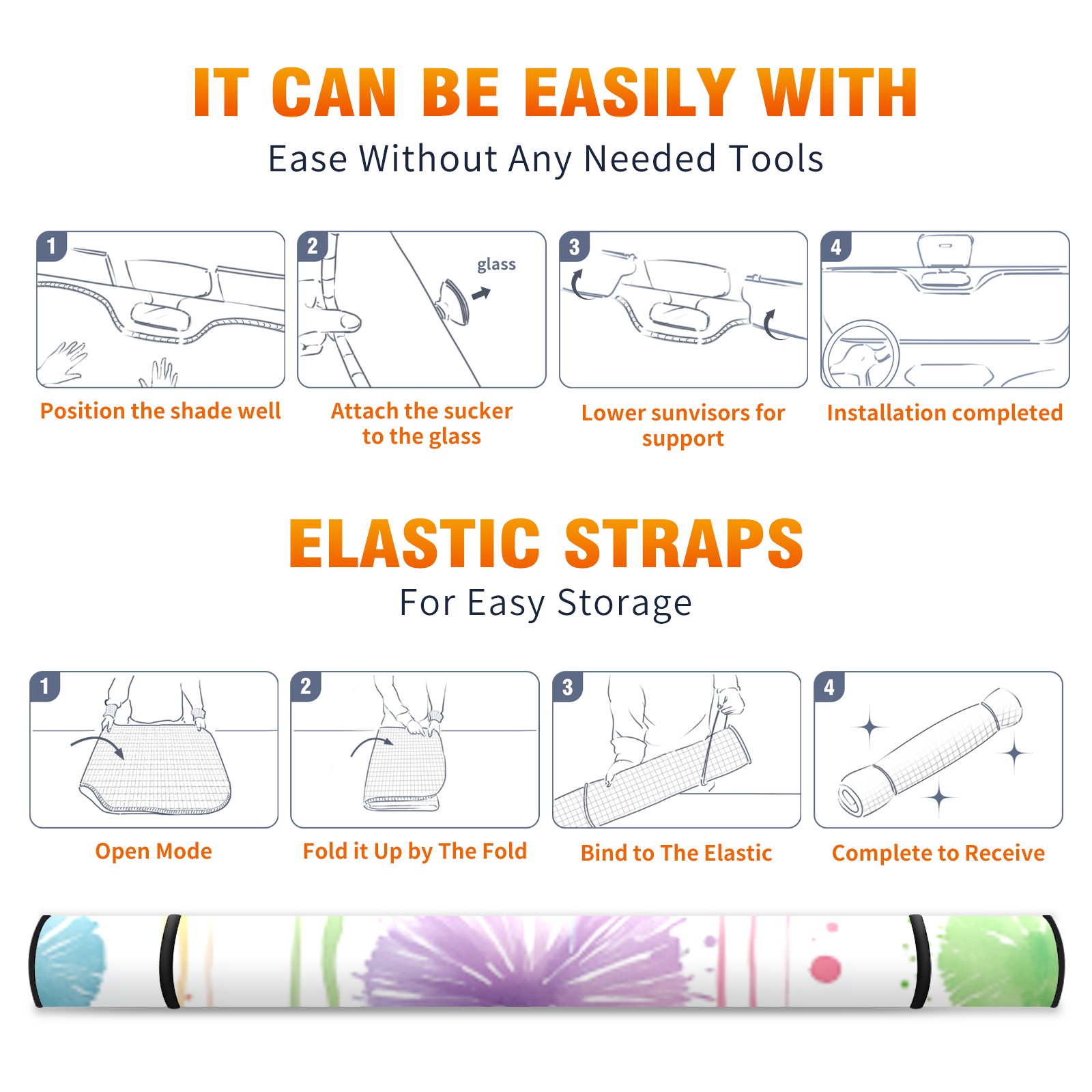 IT CAN BE EASILY WITH

Ease Without Any Needed Tools

1
Position the shade well

2
glass
Attach the sucker to the glass

3
Lower sunvisors for support

4
Installation completed

ELASTIC STRAPS

For Easy Storage

1
Open Mode

2
Fold it Up by The Fold

3
Bind to The Elastic

4
Complete to Receive