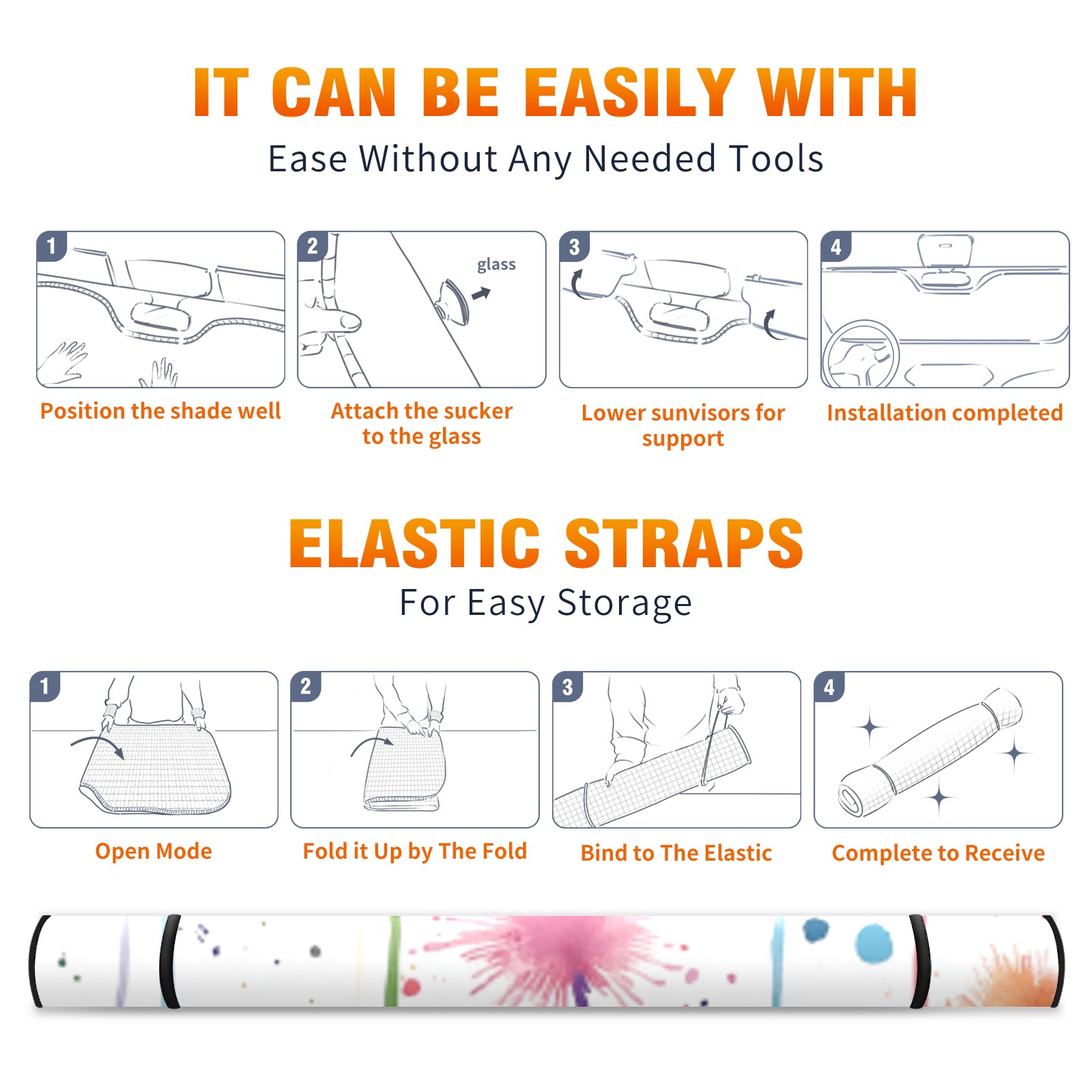 IT CAN BE EASILY WITH

Ease Without Any Needed Tools

1

Position the shade well

2

glass

Attach the sucker to the glass

3

Lower sunvisors for support

4

Installation completed

ELASTIC STRAPS

For Easy Storage

1

Open Mode

2

Fold it Up by The Fold

3

Bind to The Elastic

4

Complete to Receive