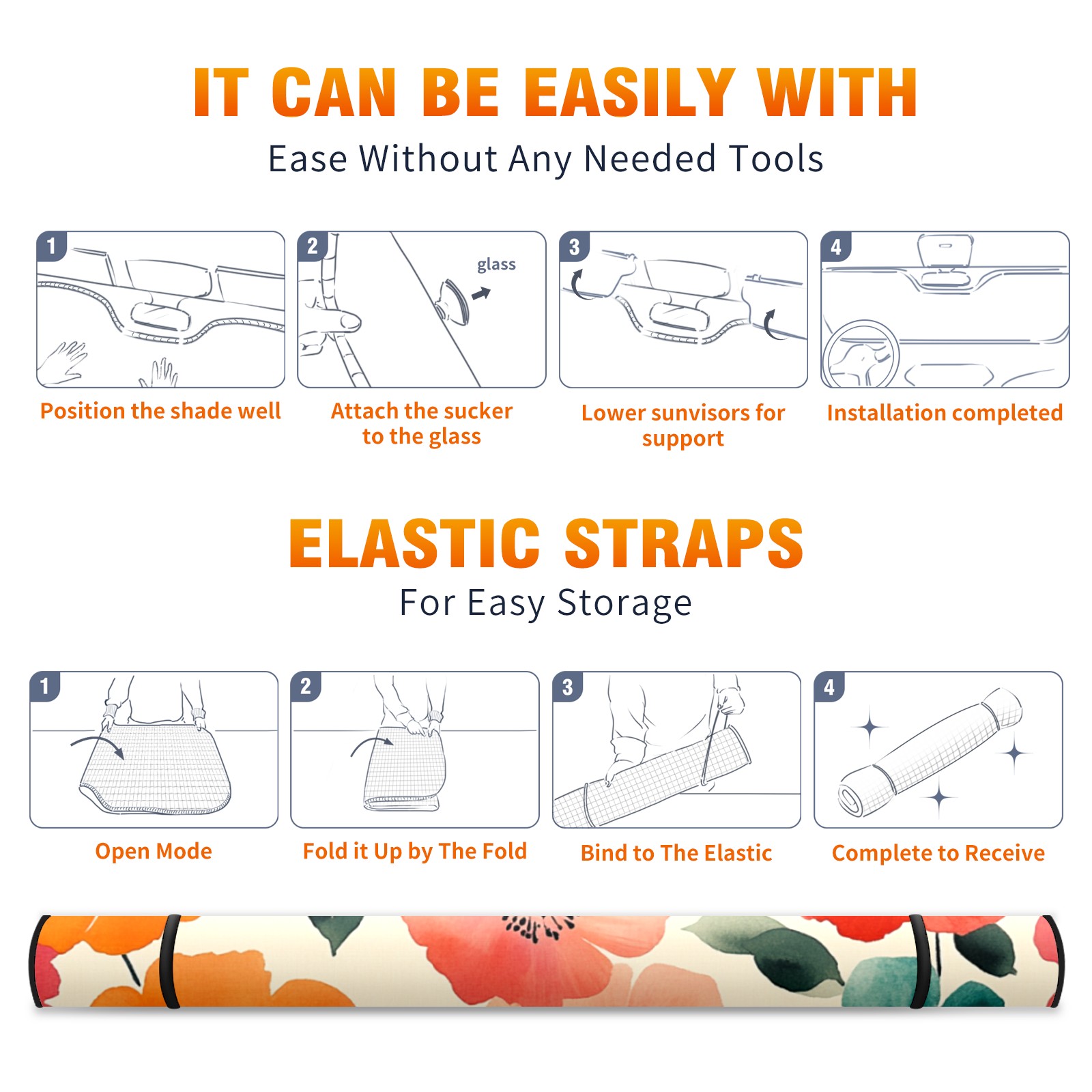 IT CAN BE EASILY WITH
Ease Without Any Needed Tools

1
Position the shade well

2
glass
Attach the sucker to the glass

3
Lower sunvisors for support

4
Installation completed

ELASTIC STRAPS
For Easy Storage

1
Open Mode

2
Fold it Up by The Fold

3
Bind to The Elastic

4
Complete to Receive