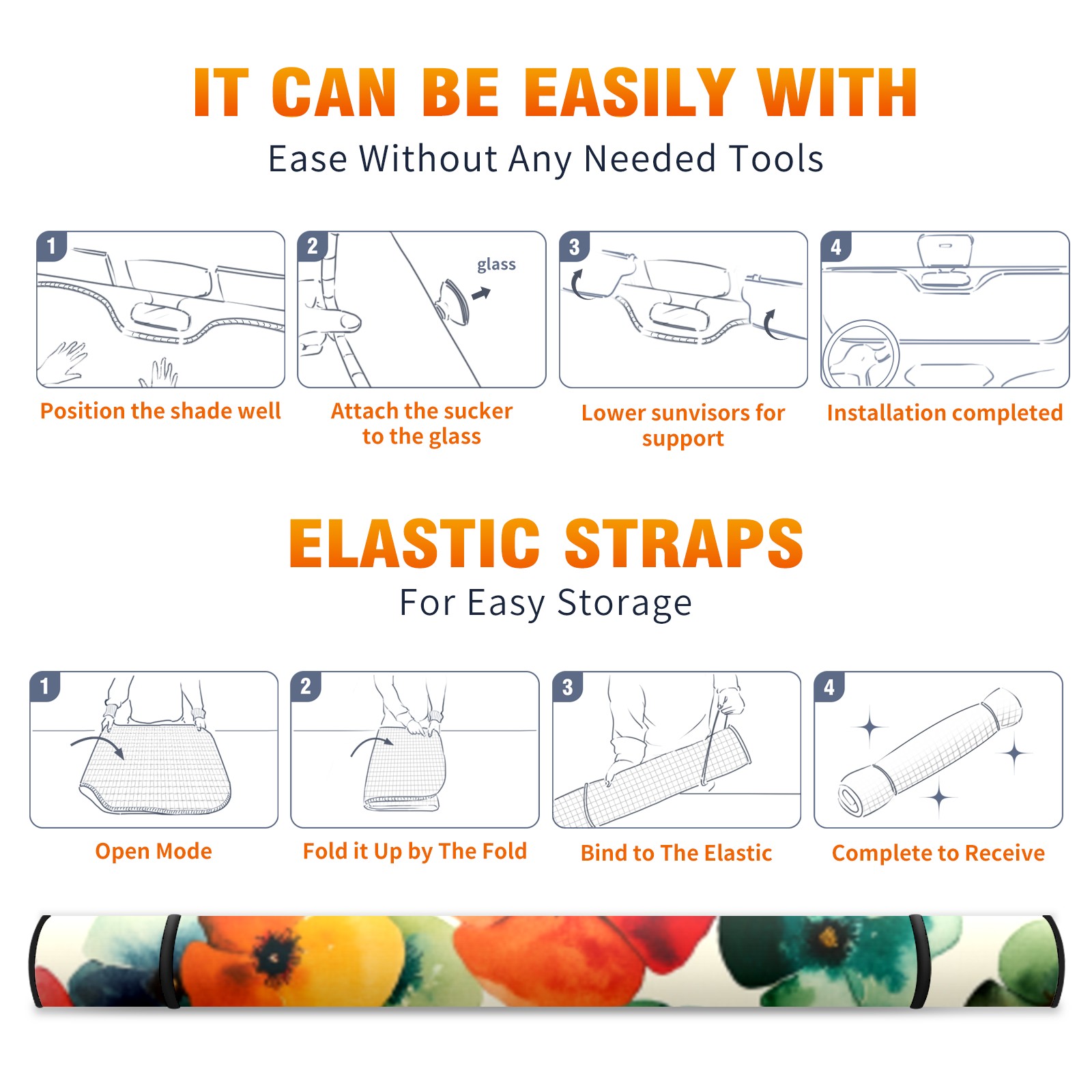 IT CAN BE EASILY WITH

Ease Without Any Needed Tools

1

Position the shade well

2

glass

Attach the sucker to the glass

3

Lower sunvisors for support

4

Installation completed

ELASTIC STRAPS

For Easy Storage

1

Open Mode

2

Fold it Up by The Fold

3

Bind to The Elastic

4

Complete to Receive