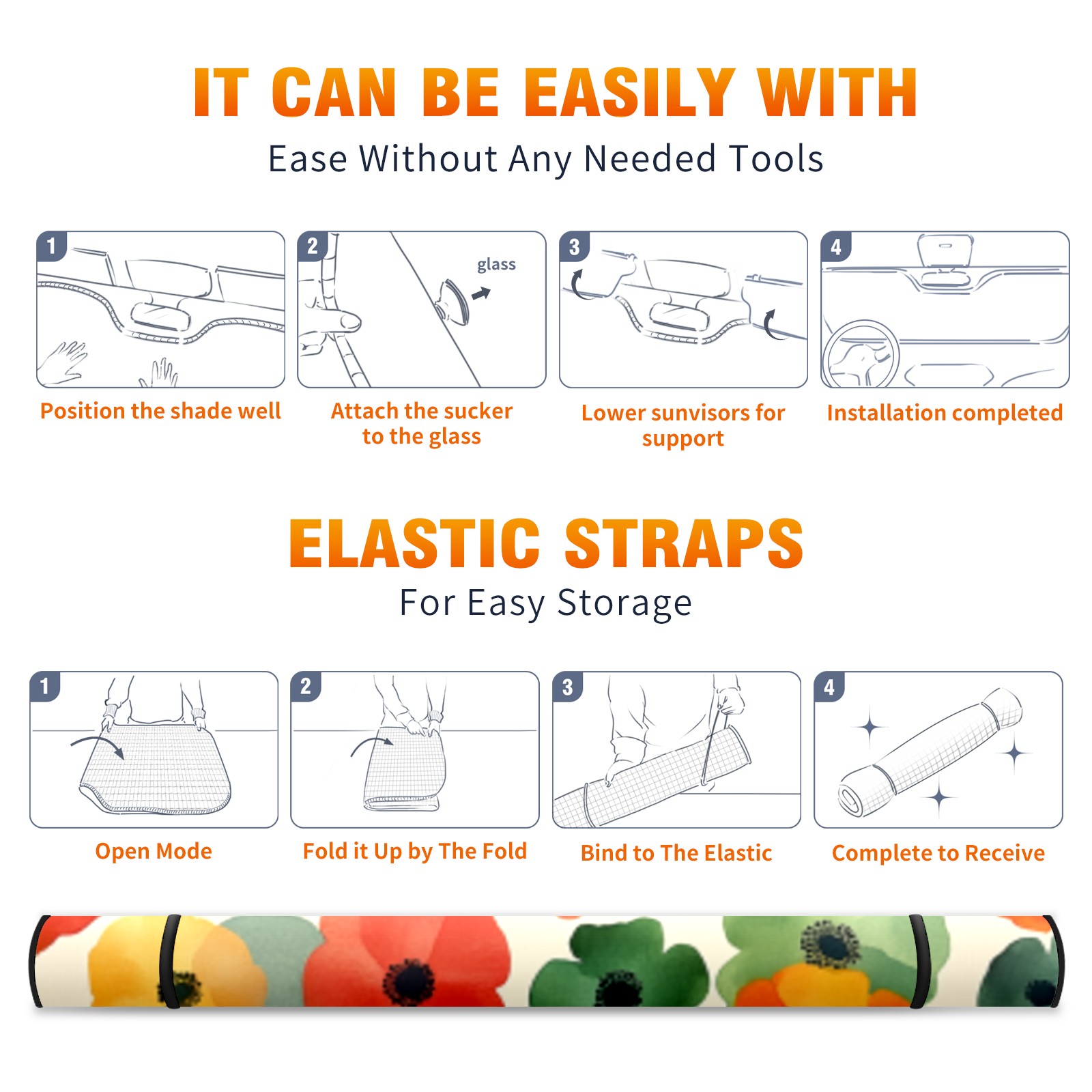 IT CAN BE EASILY WITH
Ease Without Any Needed Tools

1
Position the shade well

2
glass
Attach the sucker to the glass

3
Lower sunvisors for support

4
Installation completed

ELASTIC STRAPS
For Easy Storage

1
Open Mode

2
Fold it Up by The Fold

3
Bind to The Elastic

4
Complete to Receive