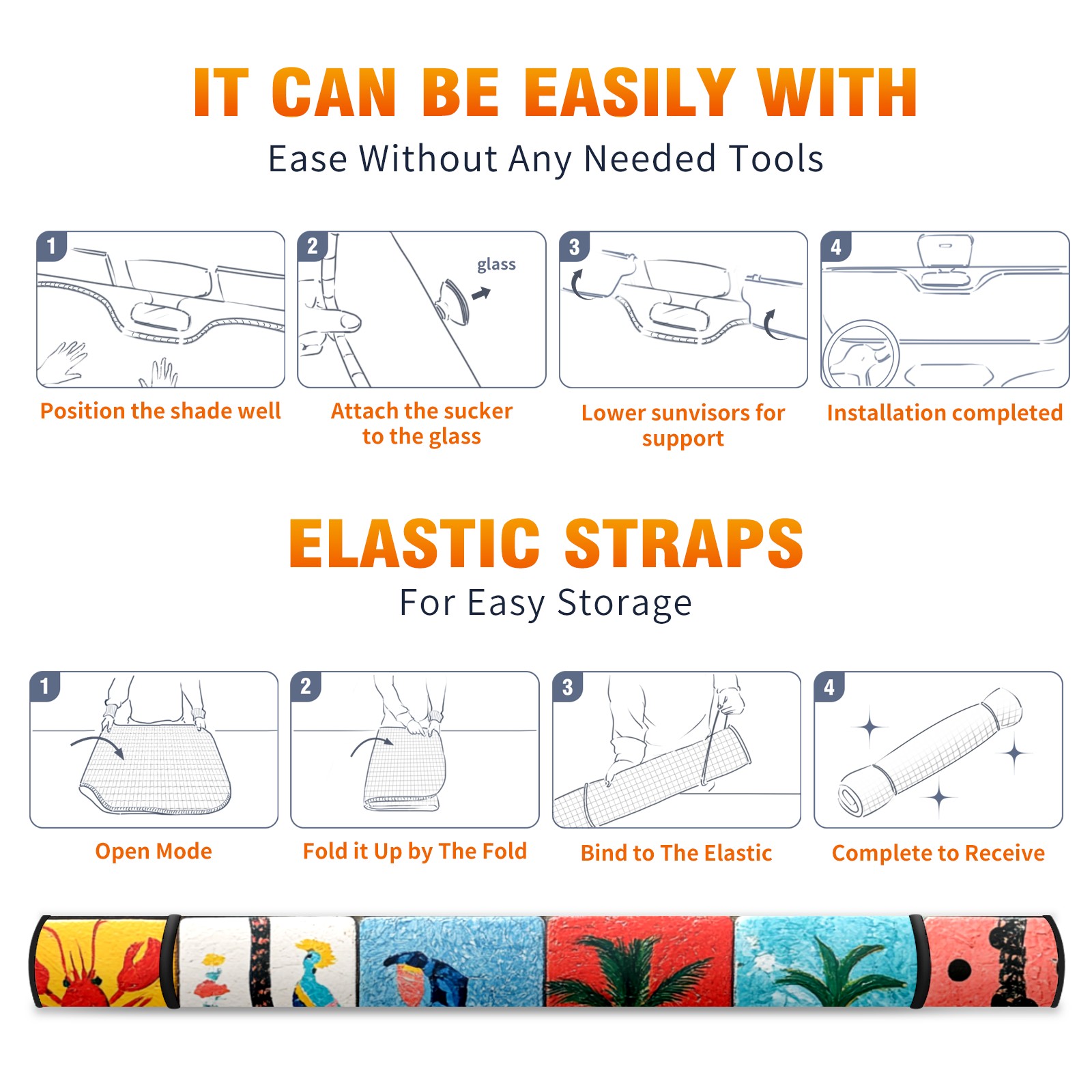 IT CAN BE EASILY WITH

Ease Without Any Needed Tools

1

Position the shade well

2

glass

Attach the sucker to the glass

3

Lower sunvisors for support

4

Installation completed

ELASTIC STRAPS

For Easy Storage

1

Open Mode

2

Fold it Up by The Fold

3

Bind to The Elastic

4

Complete to Receive