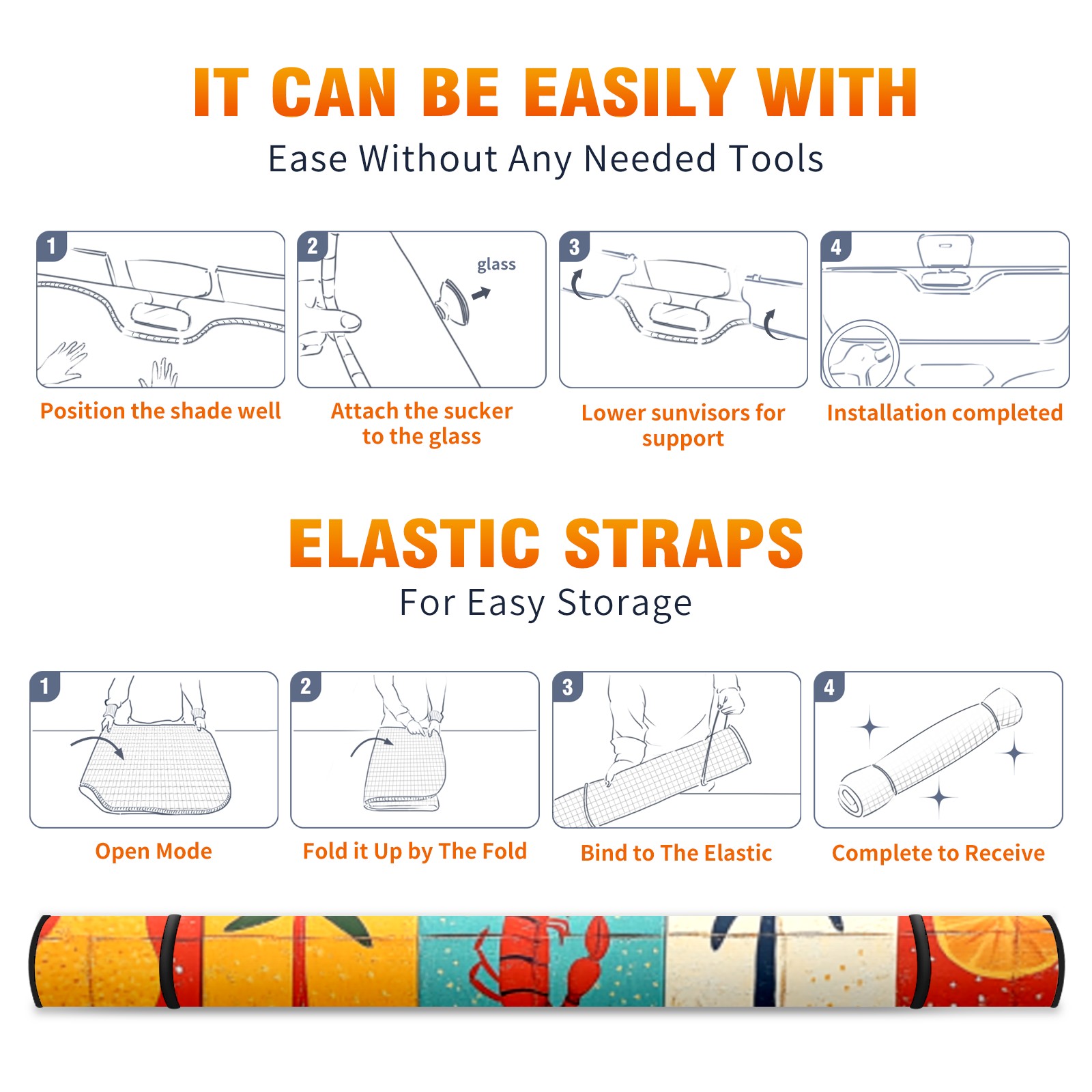 IT CAN BE EASILY WITH

Ease Without Any Needed Tools

1

Position the shade well

2

glass

Attach the sucker to the glass

3

Lower sunvisors for support

4

Installation completed

ELASTIC STRAPS

For Easy Storage

1

Open Mode

2

Fold it Up by The Fold

3

Bind to The Elastic

4

Complete to Receive