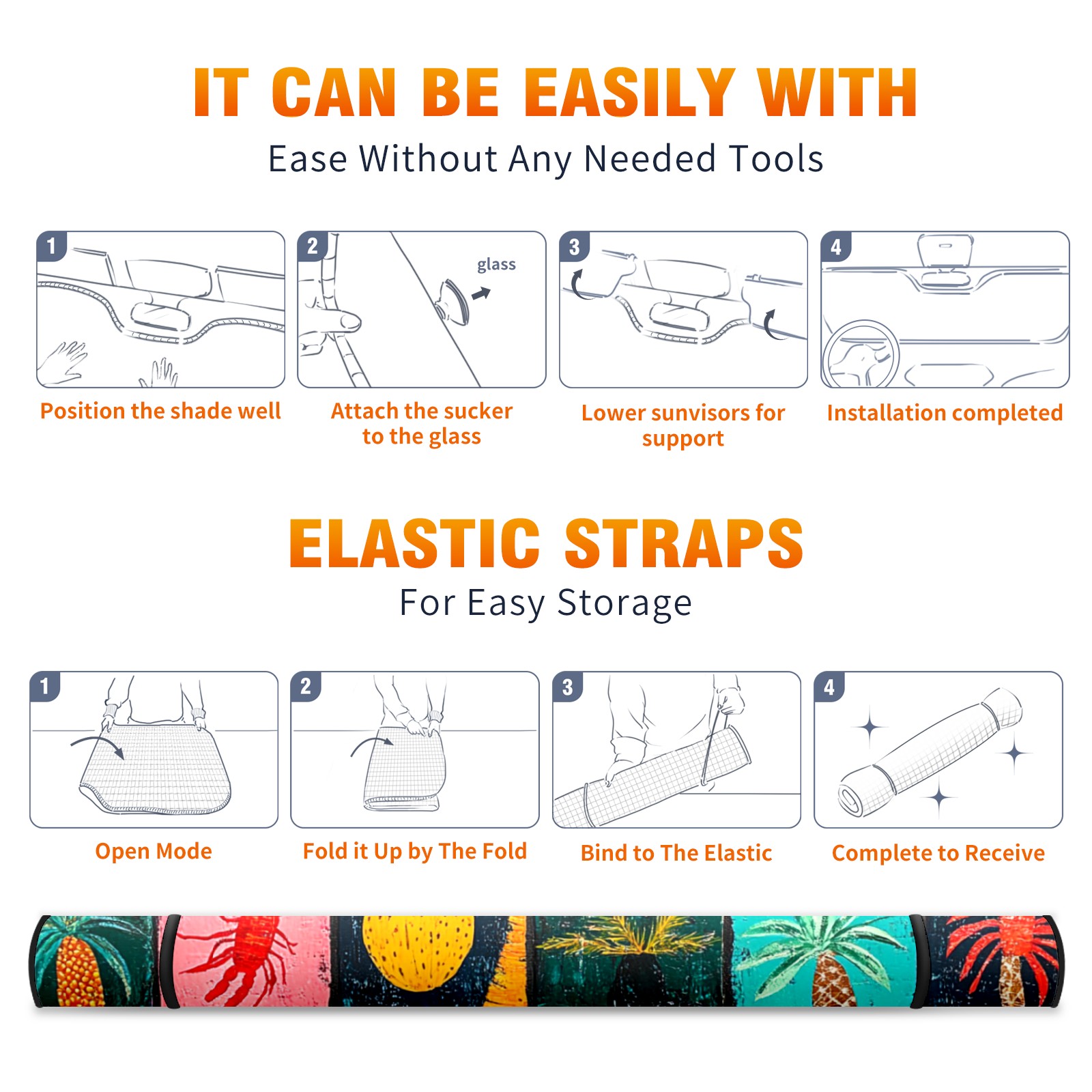 IT CAN BE EASILY WITH
Ease Without Any Needed Tools

1
Position the shade well

2
glass
Attach the sucker to the glass

3
Lower sunvisors for support

4
Installation completed

ELASTIC STRAPS
For Easy Storage

1
Open Mode

2
Fold it Up by The Fold

3
Bind to The Elastic

4
Complete to Receive