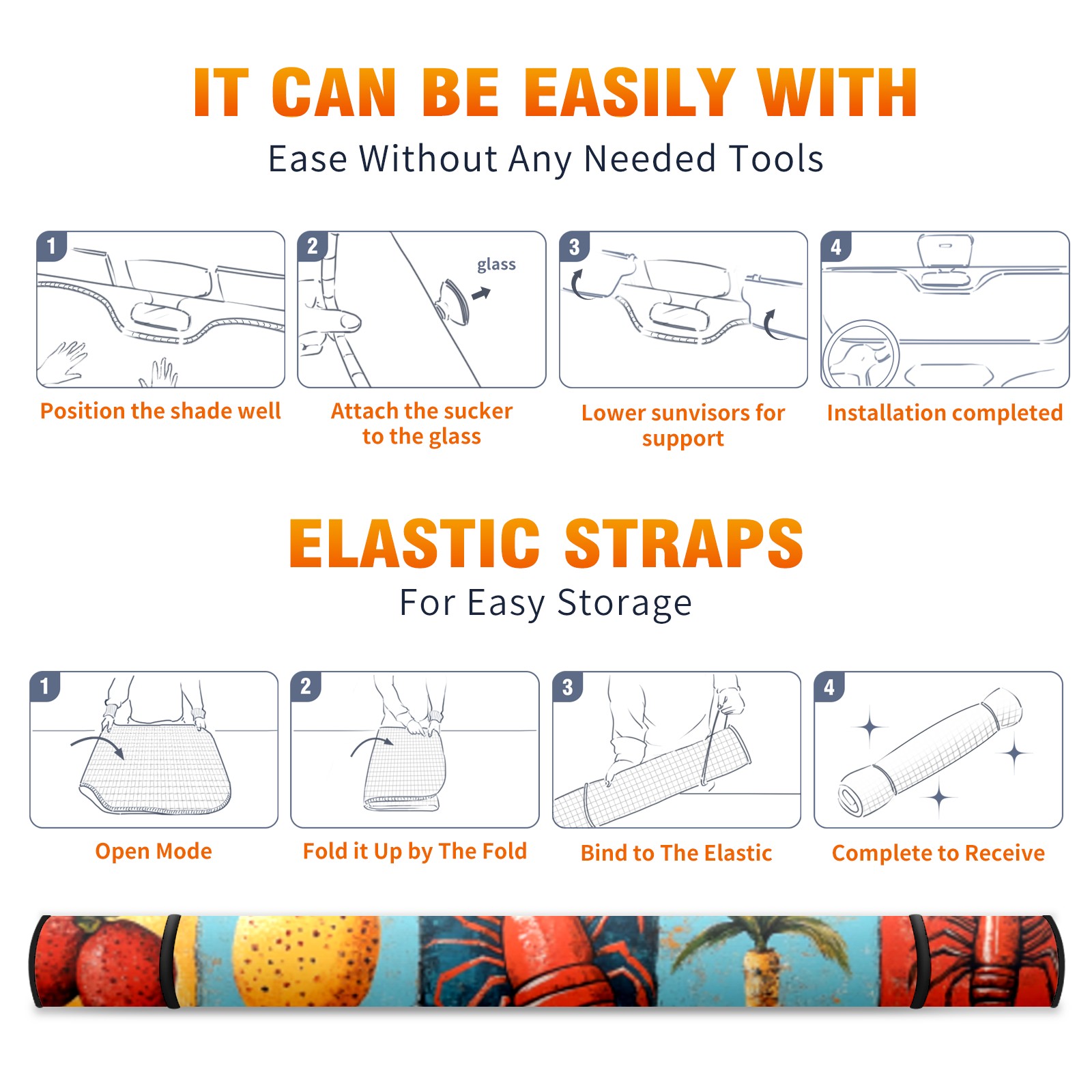 IT CAN BE EASILY WITH

Ease Without Any Needed Tools

1

Position the shade well

2

glass

Attach the sucker to the glass

3

Lower sunvisors for support

4

Installation completed

ELASTIC STRAPS

For Easy Storage

1

Open Mode

2

Fold it Up by The Fold

3

Bind to The Elastic

4

Complete to Receive